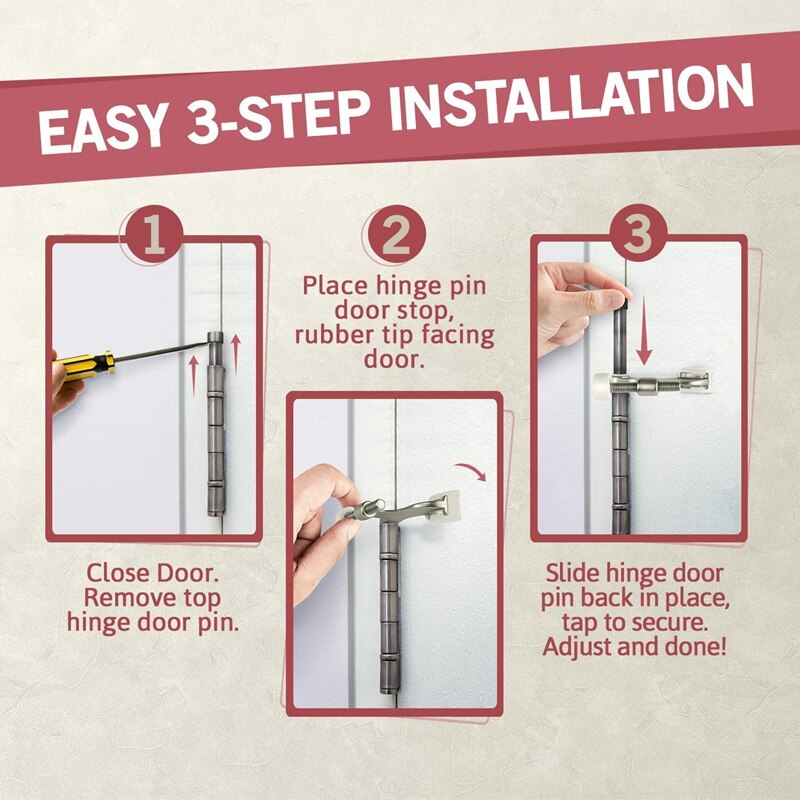 EASY 3-STEP INSTALLATION

1

Close Door. Remove top hinge door pin.

2

Place hinge pin door stop, rubber tip facing door.

3

Slide hinge door pin back in place, tap to secure. Adjust and done!