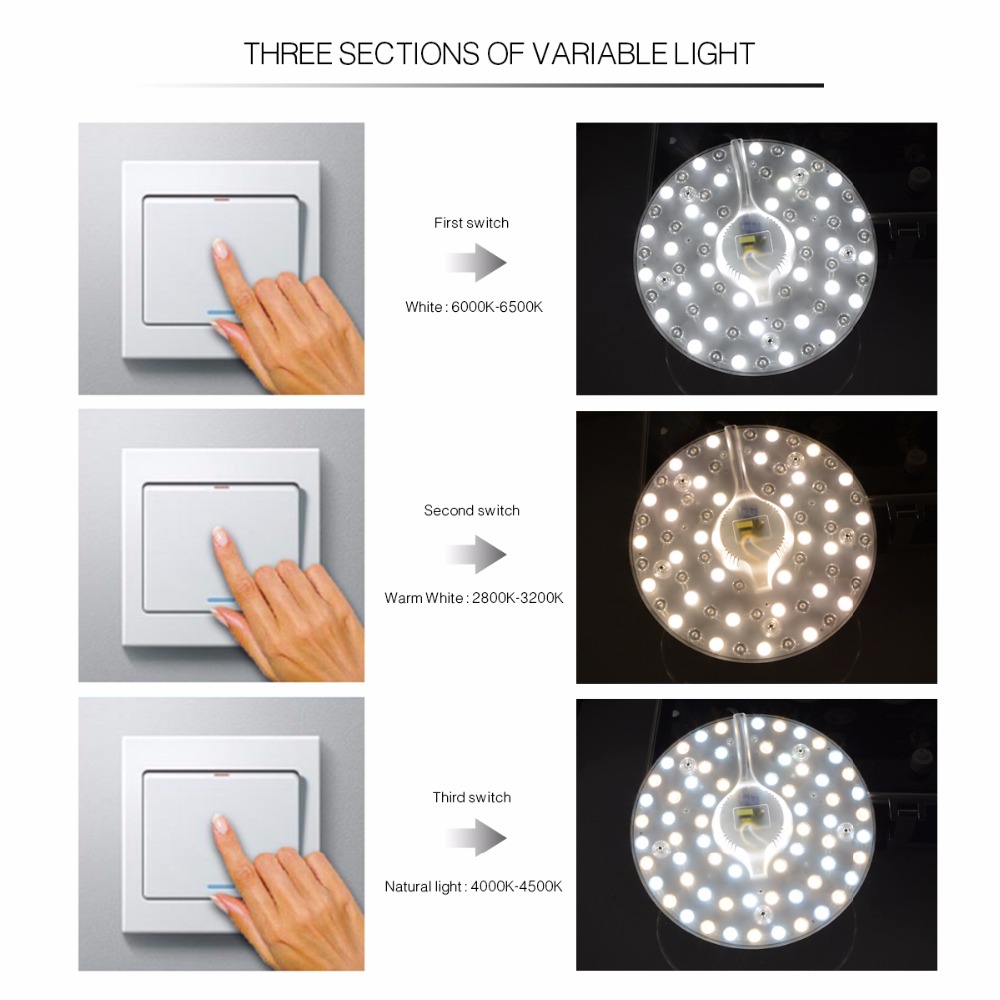 THREE SECTIONS OF VARIABLE LIGHT

First switch

White : 6000K-6500K

Second switch

Warm White : 2800K-3200K

Third switch

Natural light : 4000K-4500K