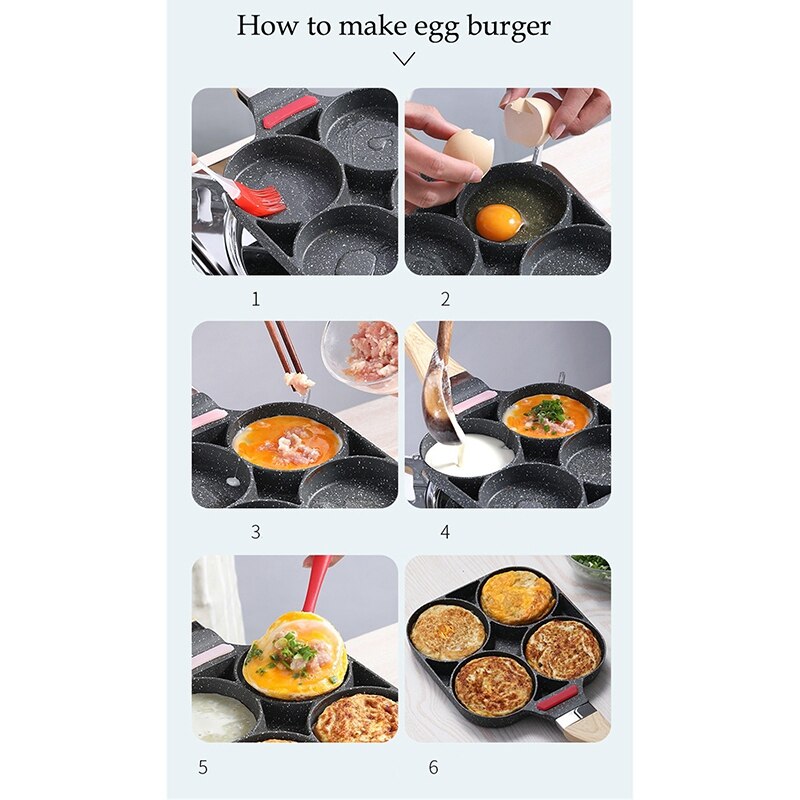 How to make egg burger

1

2

3

4

5

6