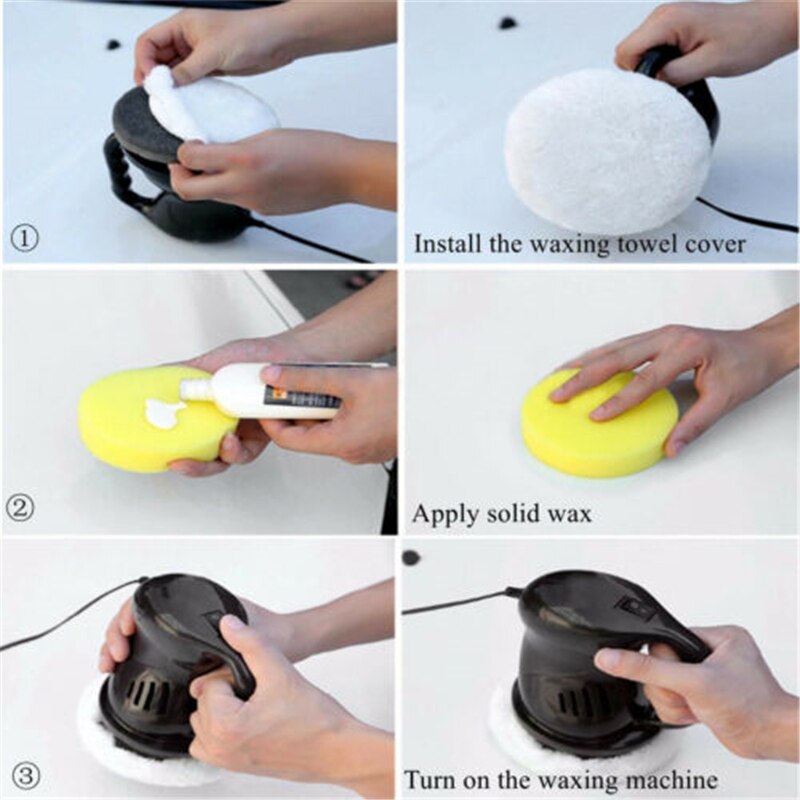 ①

Install the waxing towel cover

②

Apply solid wax

③

Turn on the waxing machine