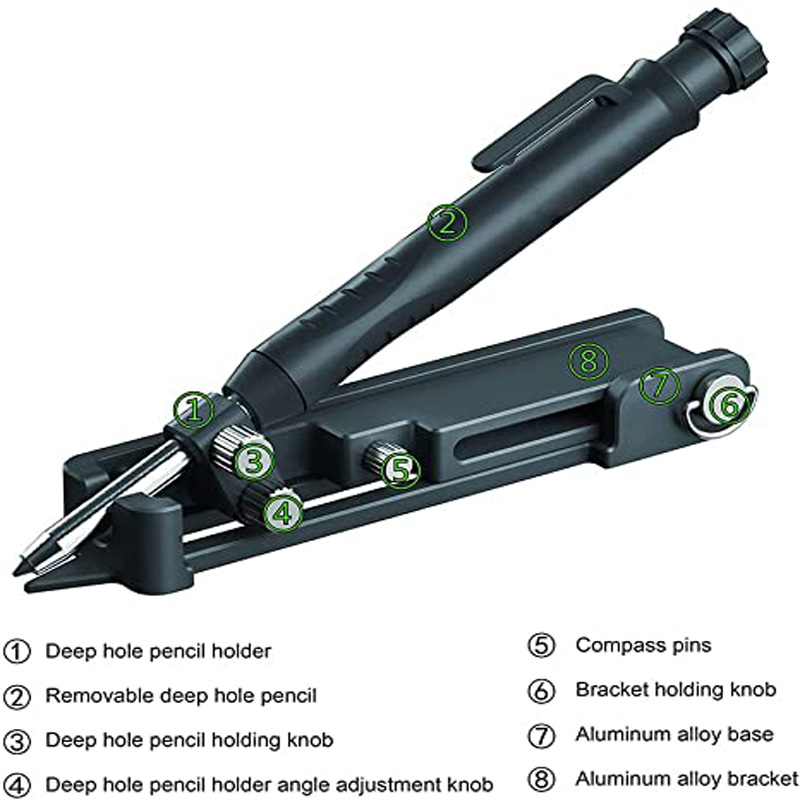 ②

⑧

⑦

①

⑥

③

⑤

④

① Deep hole pencil holder

② Removable deep hole pencil

③ Deep hole pencil holding knob

④ Deep hole pencil holder angle adjustment knob

⑤ Compass pins

⑥ Bracket holding knob

⑦ Aluminum alloy base

⑧ Aluminum alloy bracket