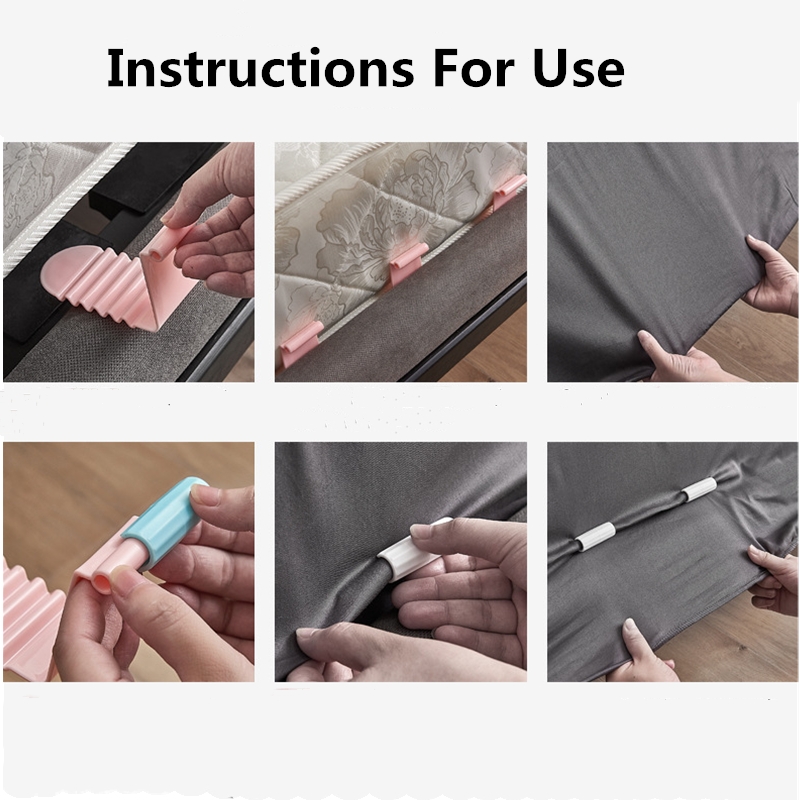 Instructions For Use