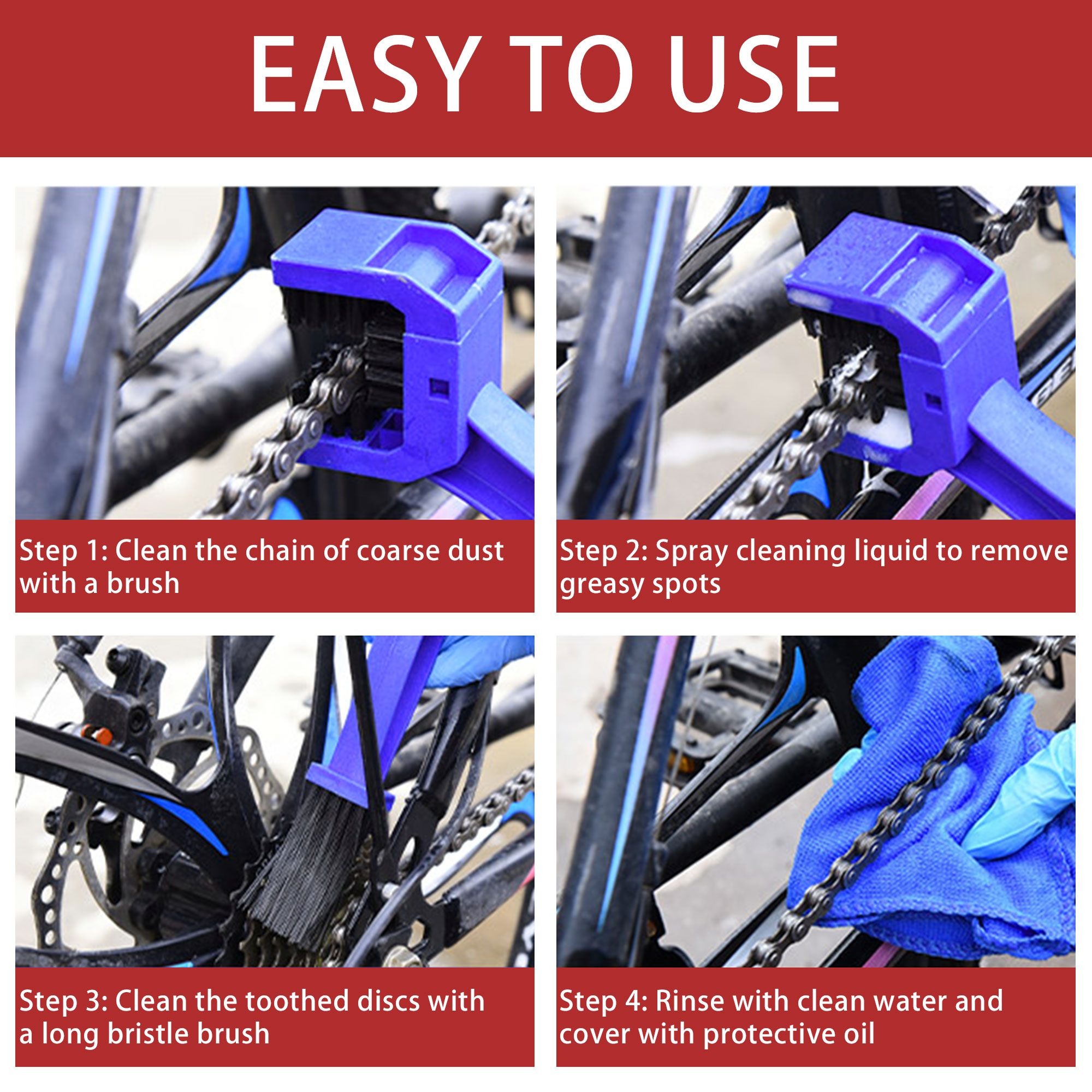 EASY TO USE

Step 1: Clean the chain of coarse dust with a brush

Step 2: Spray cleaning liquid to remove greasy spots

Step 3: Clean the toothed discs with a long bristle brush

Step 4: Rinse with clean water and cover with protective oil