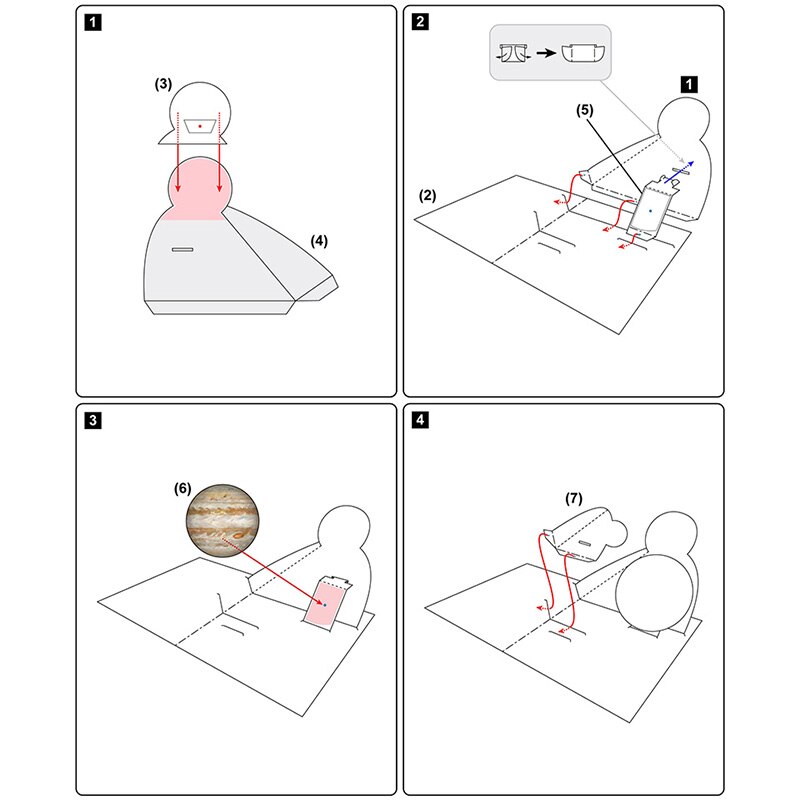 1

(3)

(4)

2

1

(5)

(2)

3

(6)

4

(7)