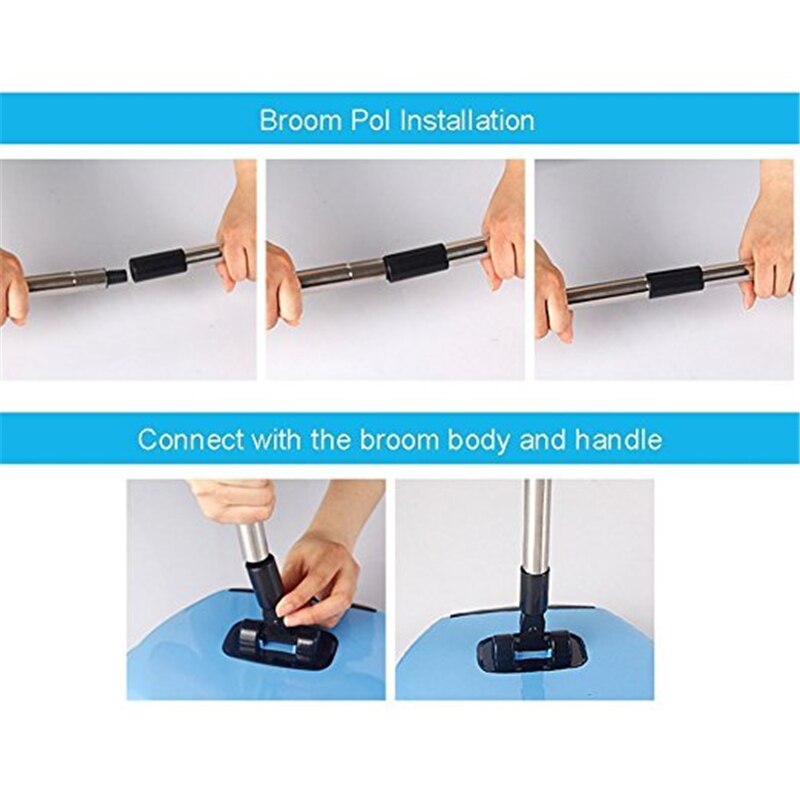 Broom Pol Installation

Connect with the broom body and handle