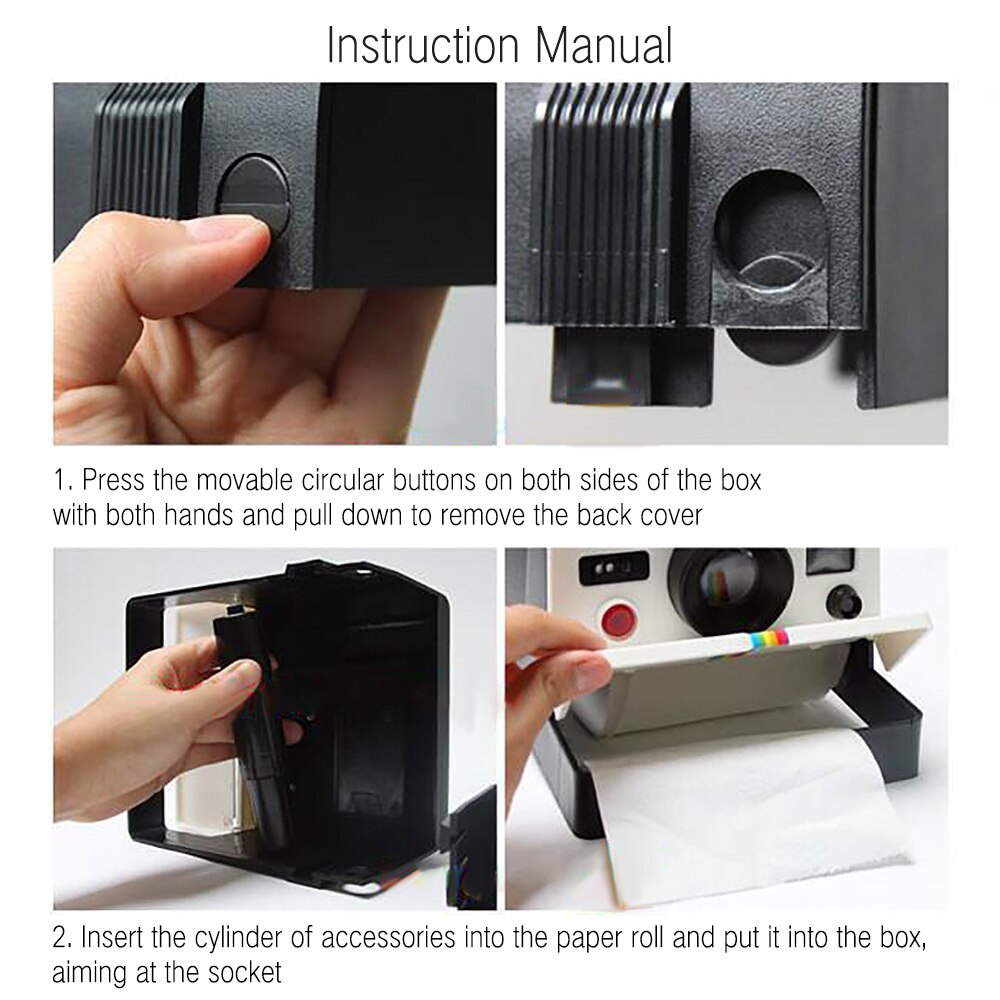 Instruction Manual

1. Press the movable circular buttons on both sides of the box with both hands and pull down to remove the back cover

2. Insert the cylinder of accessories into the paper roll and put it into the box, aiming at the socket