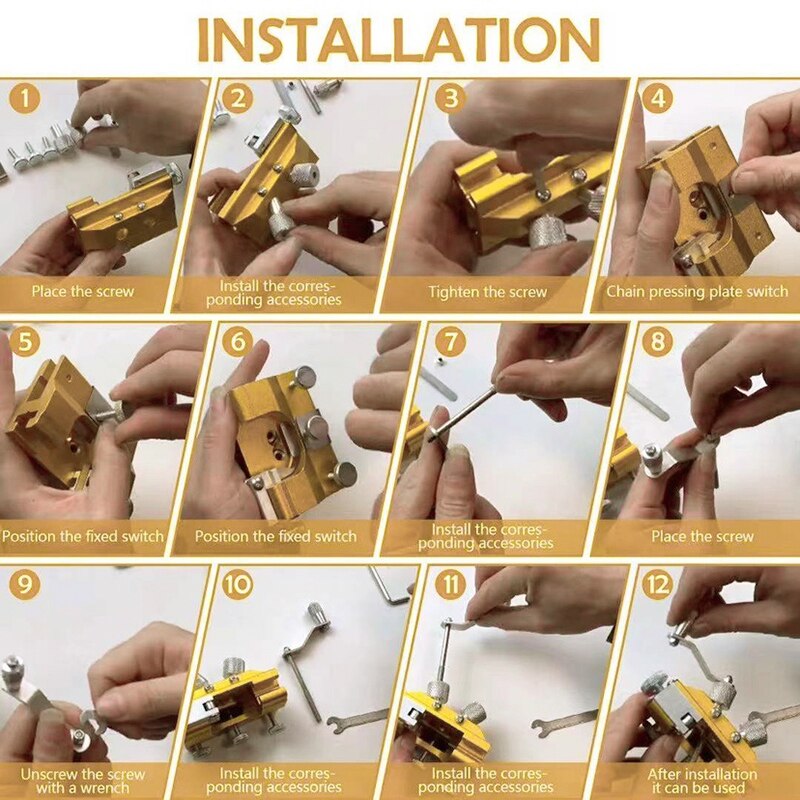 INSTALLATION

1
Place the screw

2
Install the corresponding accessories

3
Tighten the screw

4
Chain pressing plate switch

5
Position the fixed switch

6
Position the fixed switch

7
Install the corresponding accessories

8
Place the screw

9
Unscrew the screw with a wrench

10
Install the corresponding accessories

11
Install the corresponding accessories

12
After installation it can be used