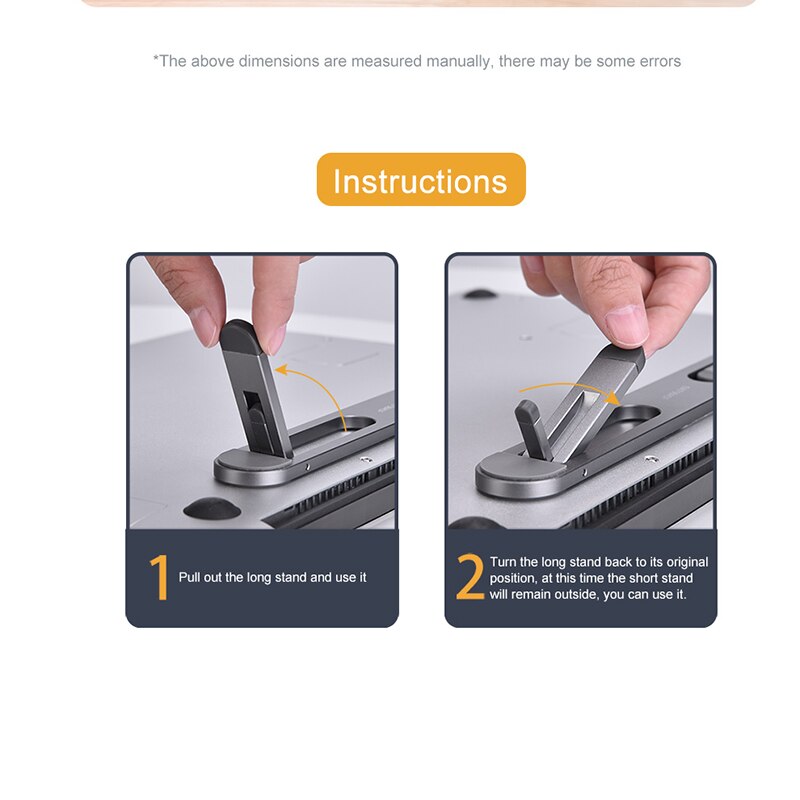 *The above dimensions are measured manually, there may be some errors

Instructions

1 Pull out the long stand and use it

2 Turn the long stand back to its original position, at this time the short stand will remain outside, you can use it.