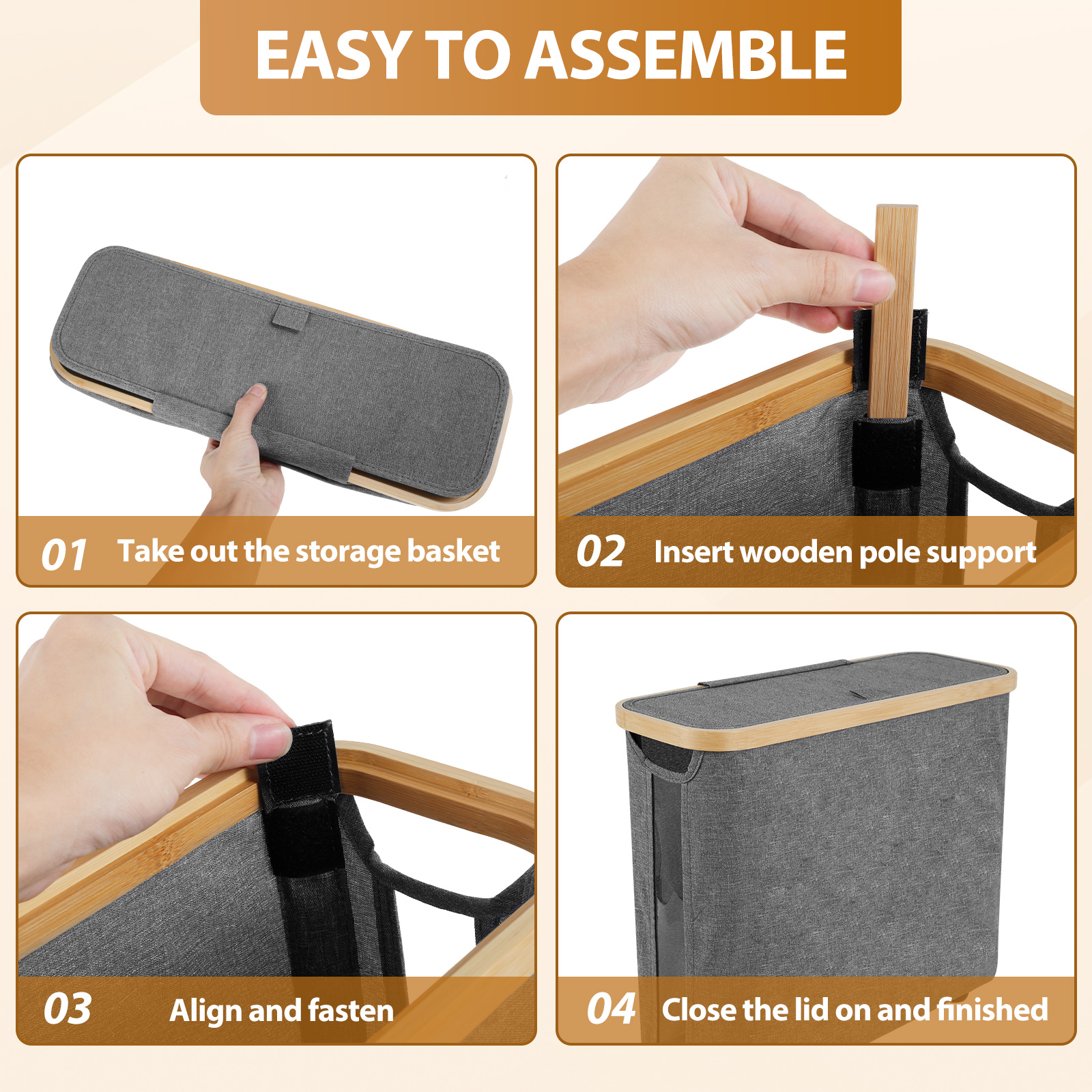 EASY TO ASSEMBLE

01 Take out the storage basket

02 Insert wooden pole support

03 Align and fasten

04 Close the lid on and finished