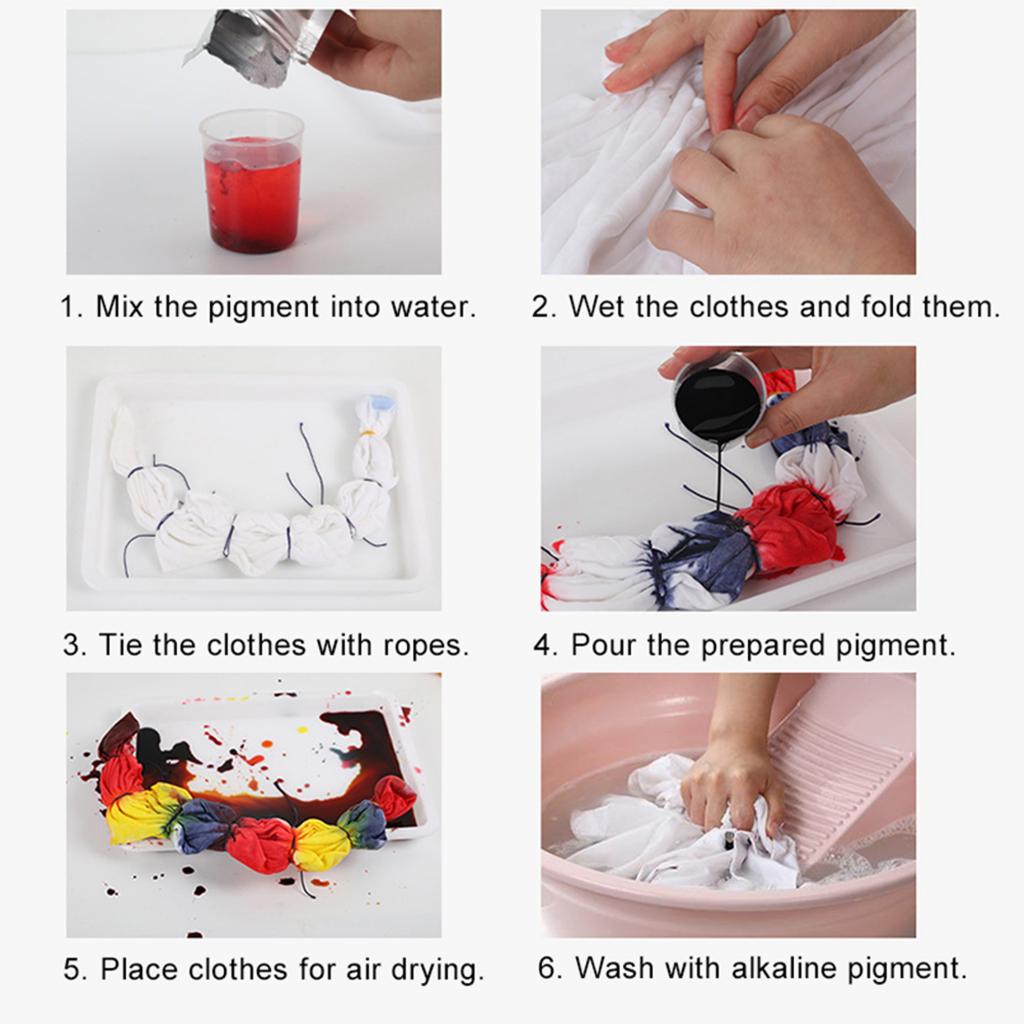 1. Mix the pigment into water.

2. Wet the clothes and fold them.

3. Tie the clothes with ropes.

4. Pour the prepared pigment.

5. Place clothes for air drying.

6. Wash with alkaline pigment.