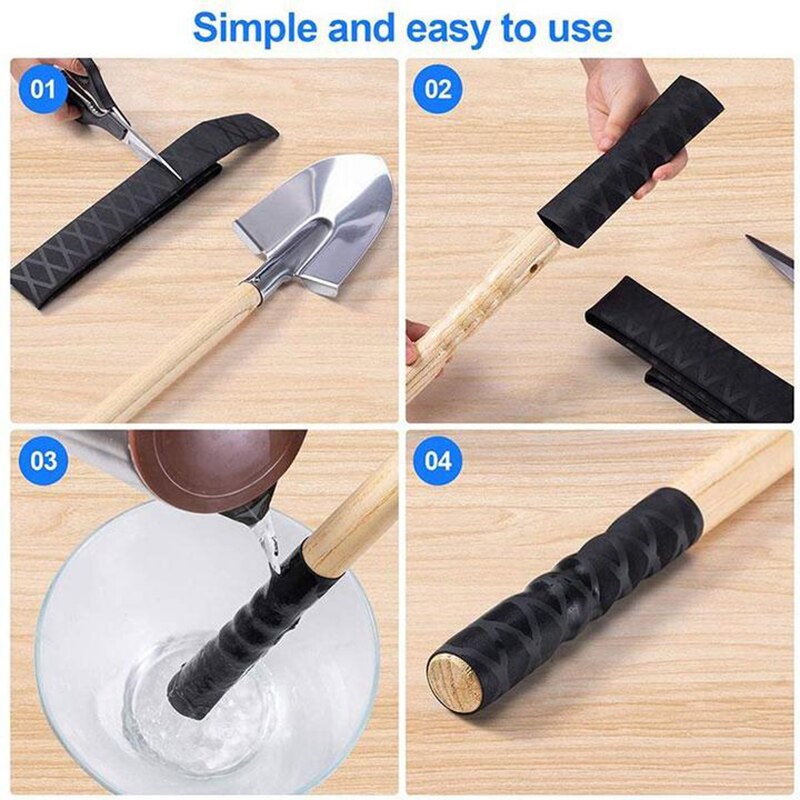 Simple and easy to use

01

02

03

04