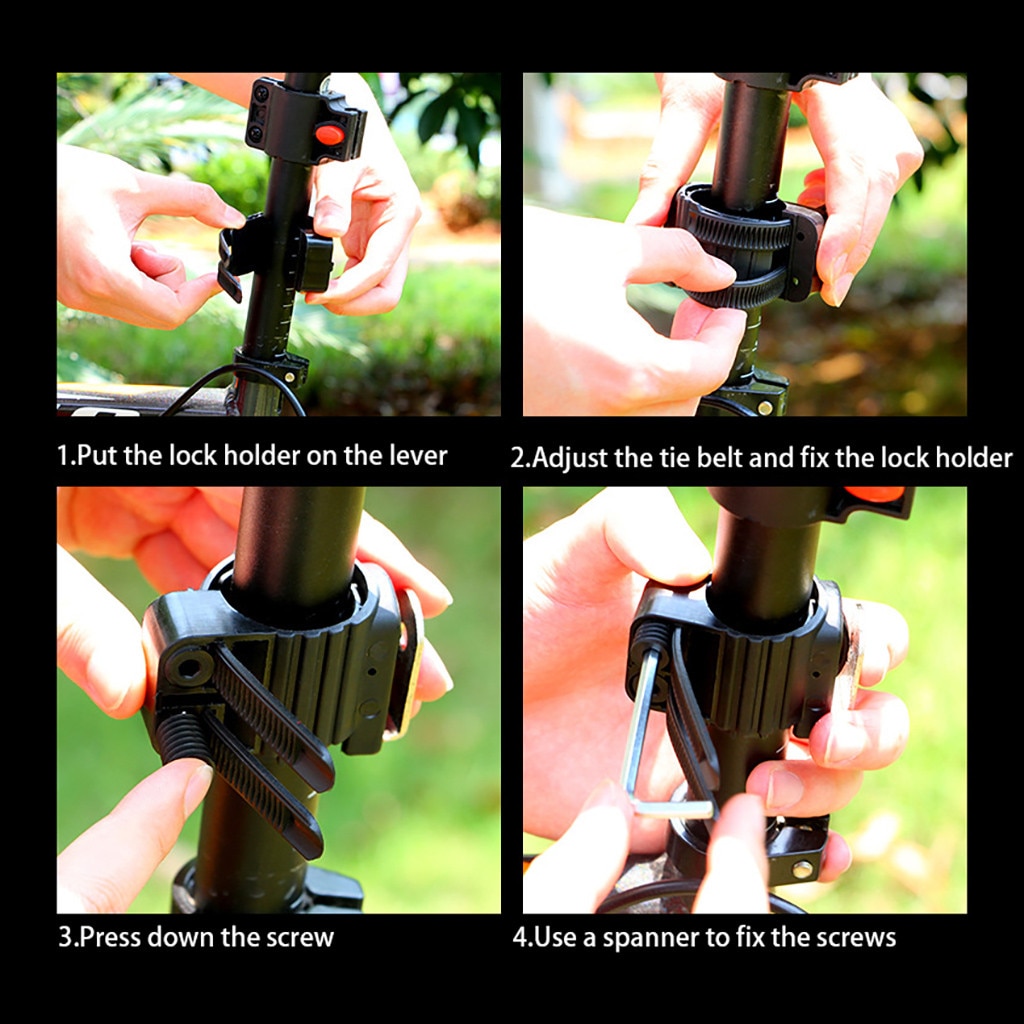 1.Put the lock holder on the lever

2.Adjust the tie belt and fix the lock holder

3.Press down the screw

4.Use a spanner to fix the screws