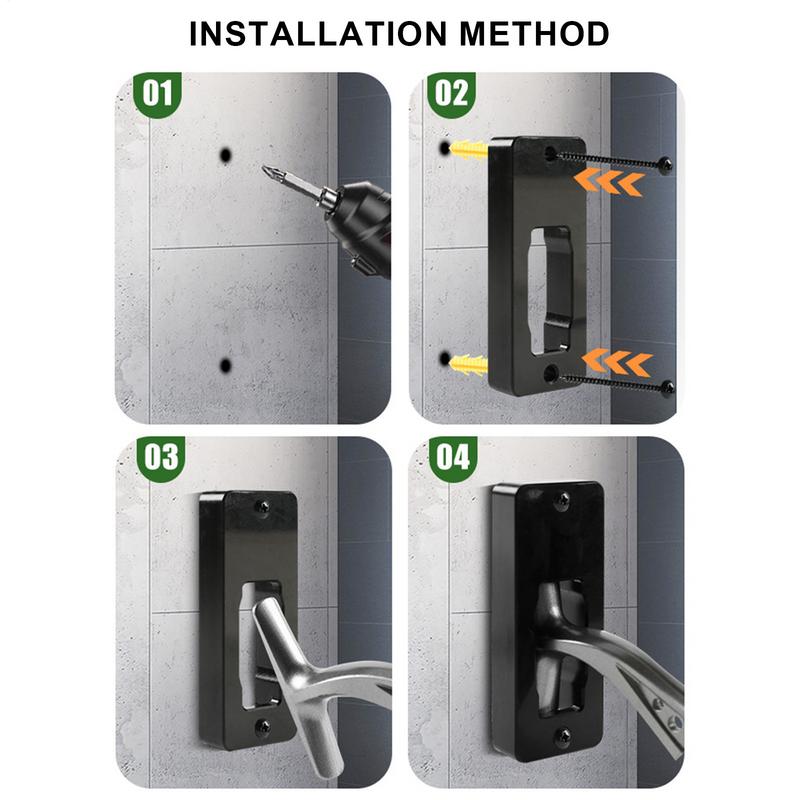 INSTALLATION METHOD

01

02

03

04