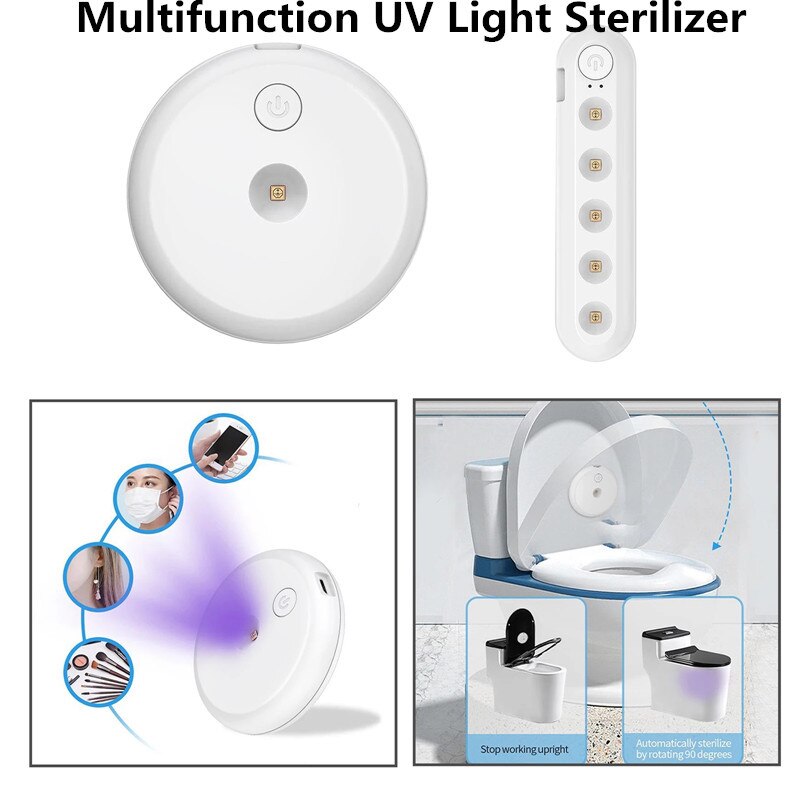 Multifunction UV Light Sterilizer

Stop working upright

Automatically sterilize by rotating 90 degrees