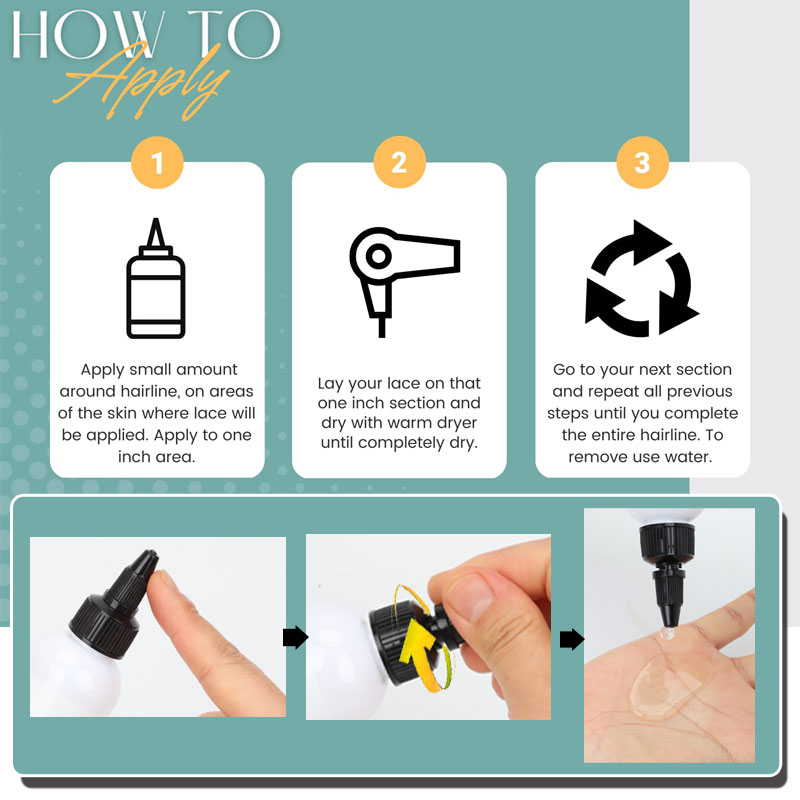 HOW TO
Apply

1

Apply small amount around hairline, on areas of the skin where lace will be applied. Apply to one inch area.

2

Lay your lace on that one inch section and dry with warm dryer until completely dry.

3

Go to your next section and repeat all previous steps until you complete the entire hairline. To remove use water.