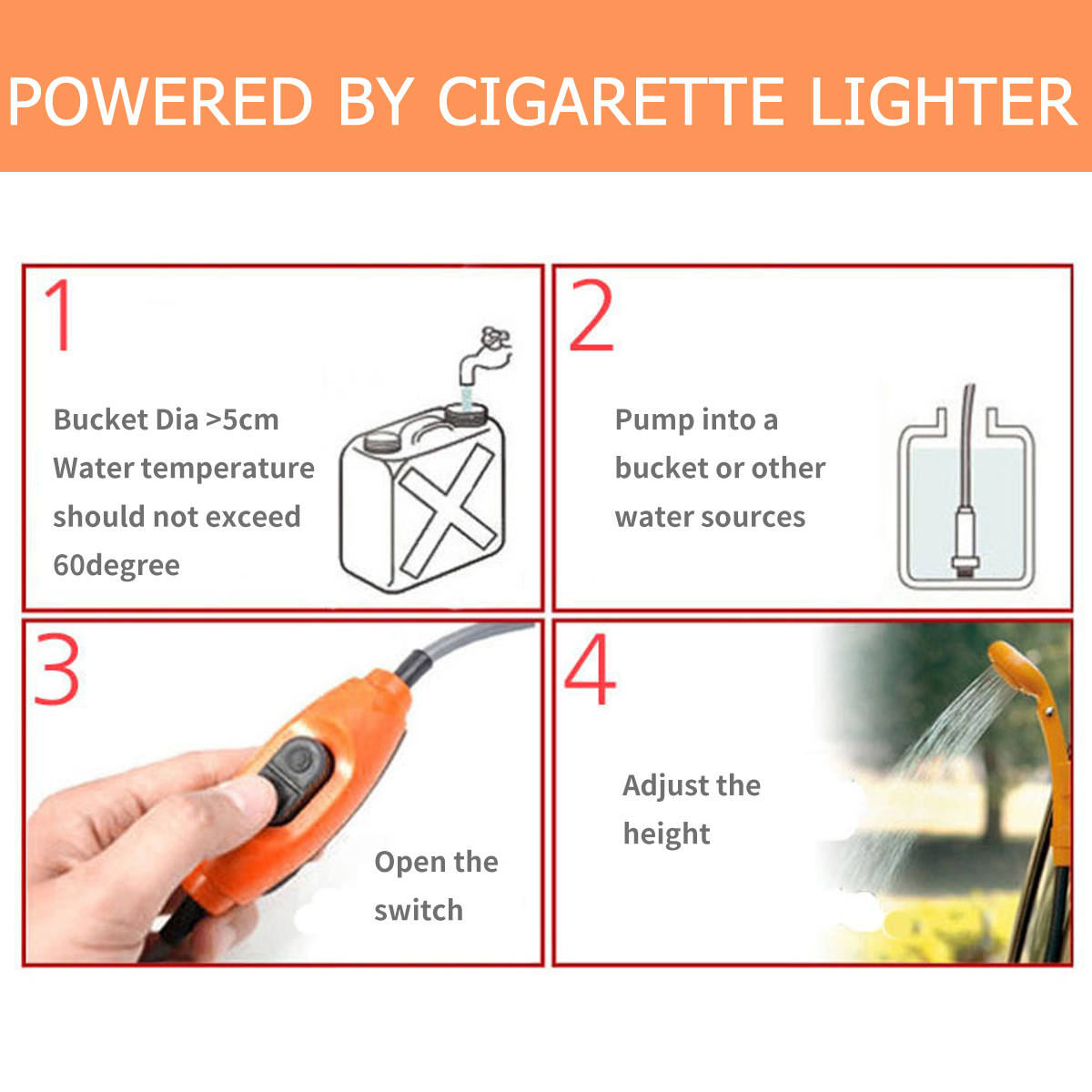 POWERED BY CIGARETTE LIGHTER

1

Bucket Dia >5cm
Water temperature should not exceed 60degree

2

Pump into a bucket or other water sources

3

Open the switch

4

Adjust the height