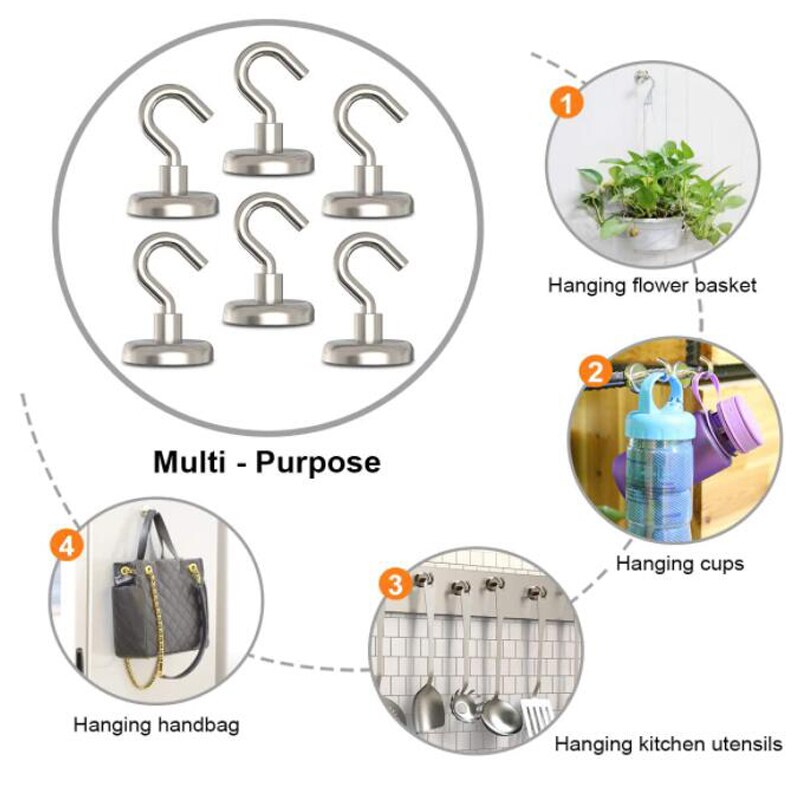 Multi - Purpose

1

Hanging flower basket

2

Hanging cups

3

Hanging kitchen utensils

4

Hanging handbag