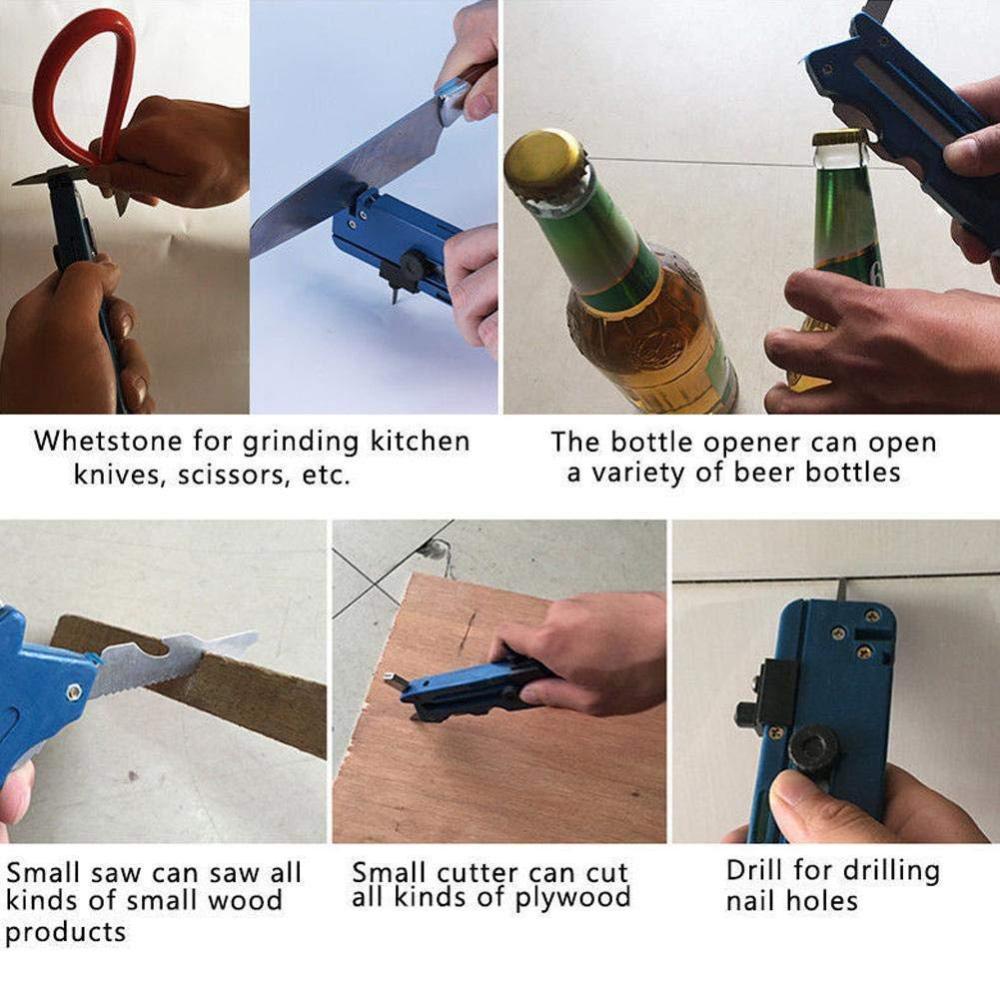 Whetstone for grinding kitchen knives, scissors, etc.

The bottle opener can open a variety of beer bottles

Small saw can saw all kinds of small wood products

Small cutter can cut all kinds of plywood

Drill for drilling nail holes