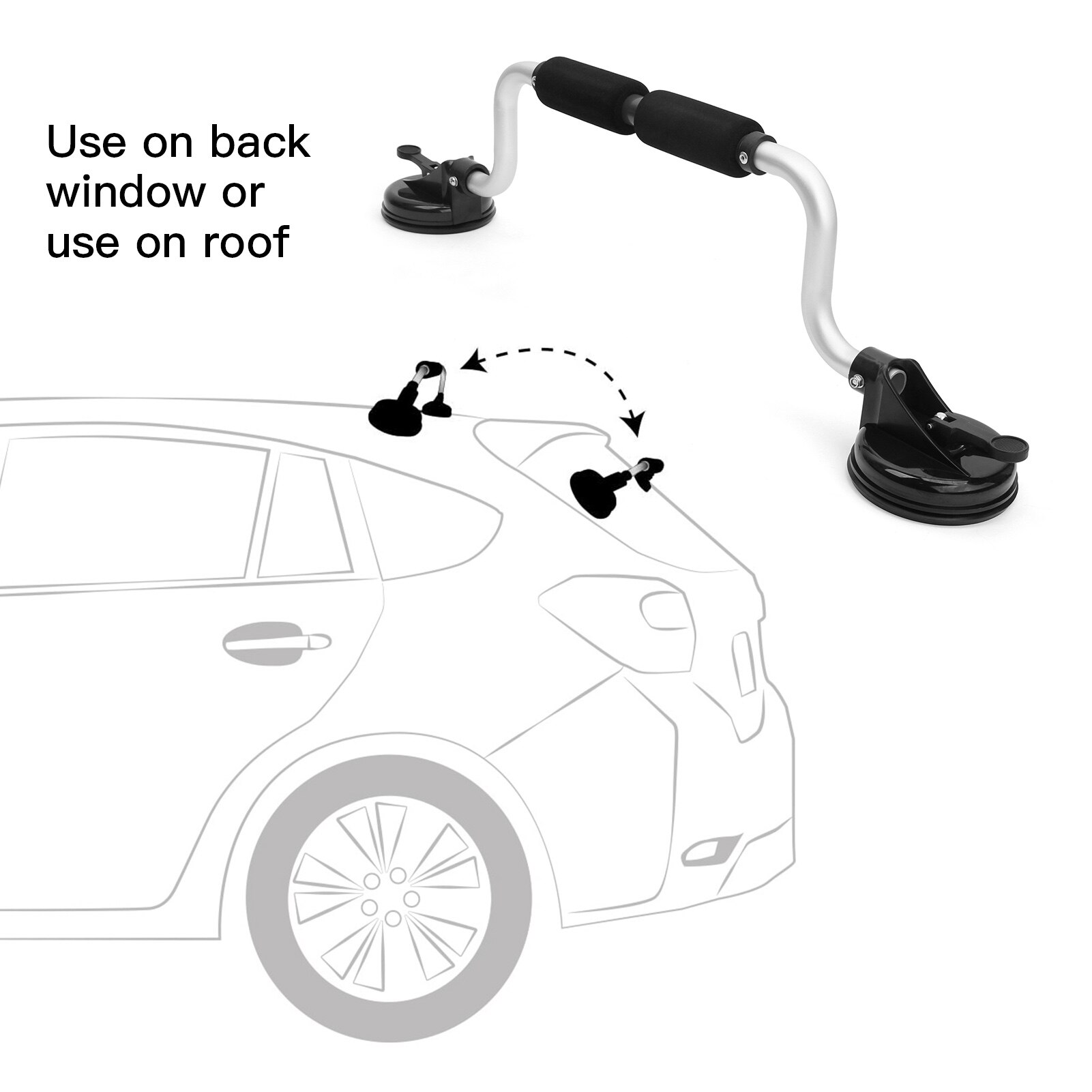 Use on back window or use on roof