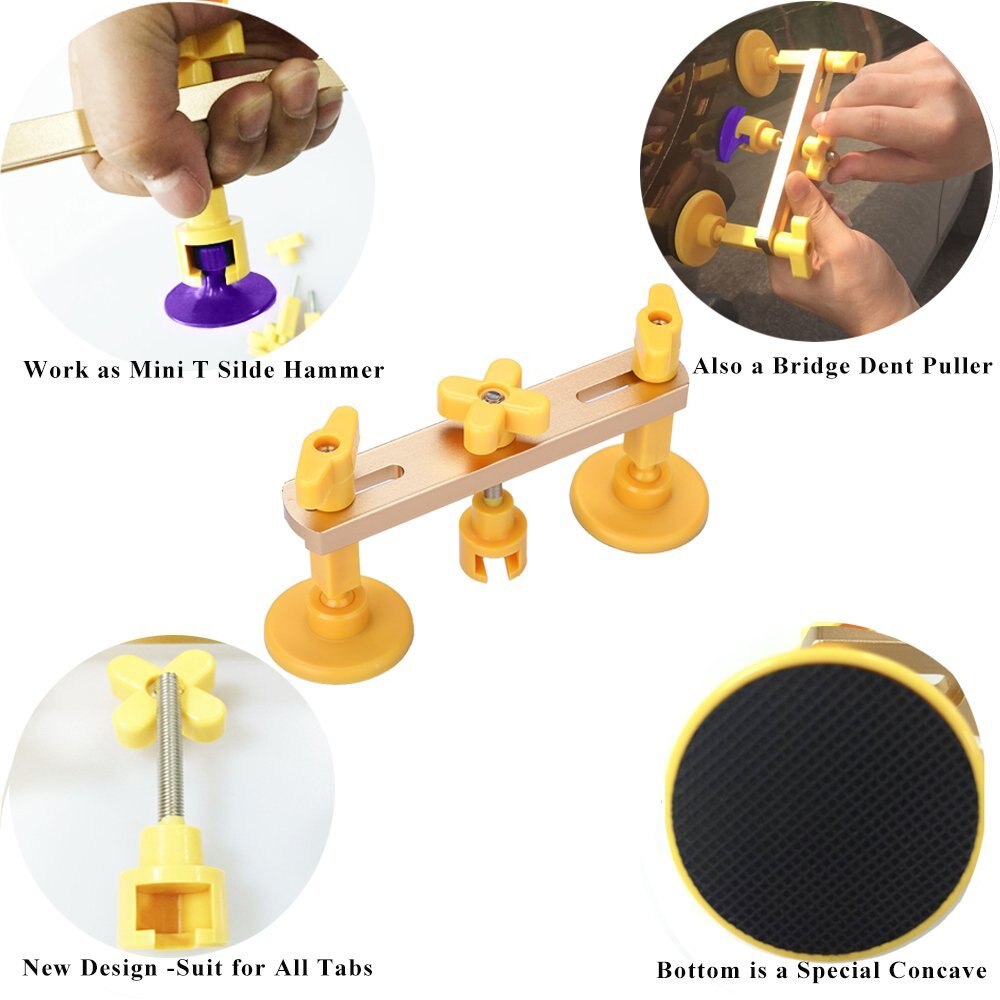 Work as Mini T Silde Hammer

Also a Bridge Dent Puller

New Design -Suit for All Tabs

Bottom is a Special Concave