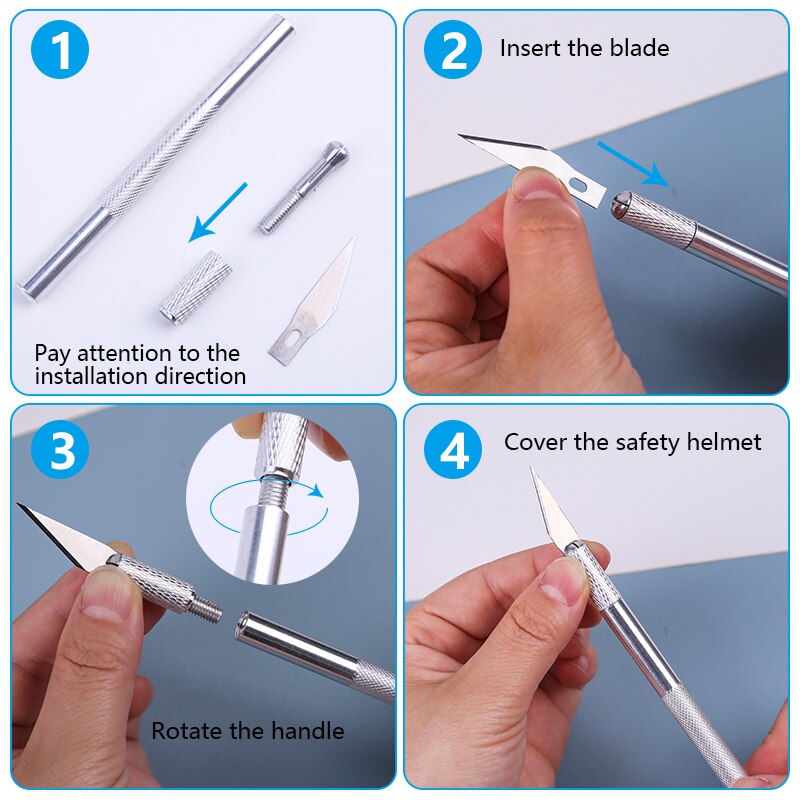 1

Pay attention to the installation direction

2

Insert the blade

3

Rotate the handle

4

Cover the safety helmet