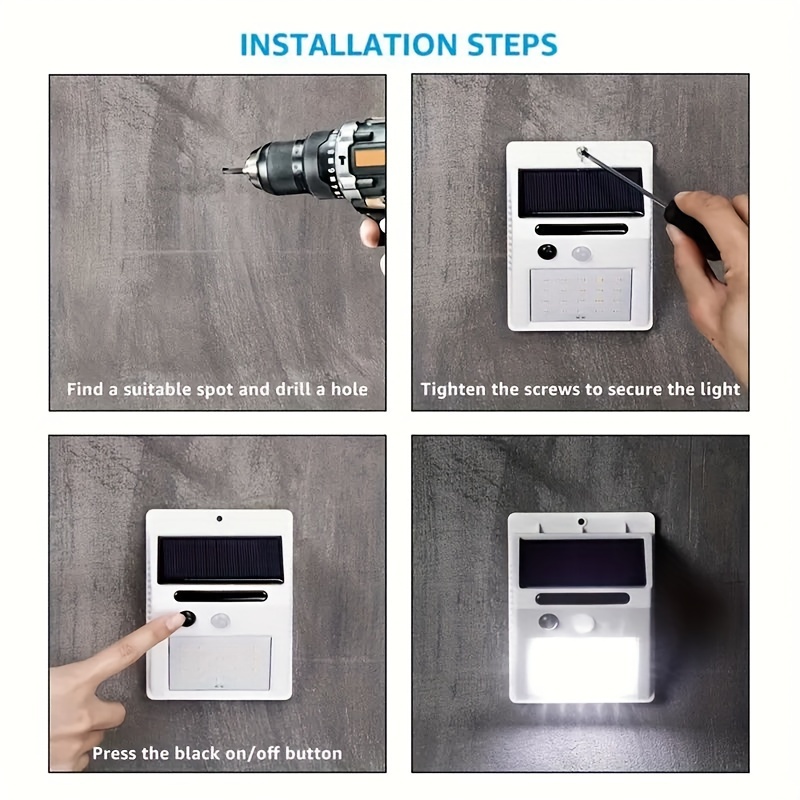 INSTALLATION STEPS

Find a suitable spot and drill a hole

Tighten the screws to secure the light

Press the black on/off button