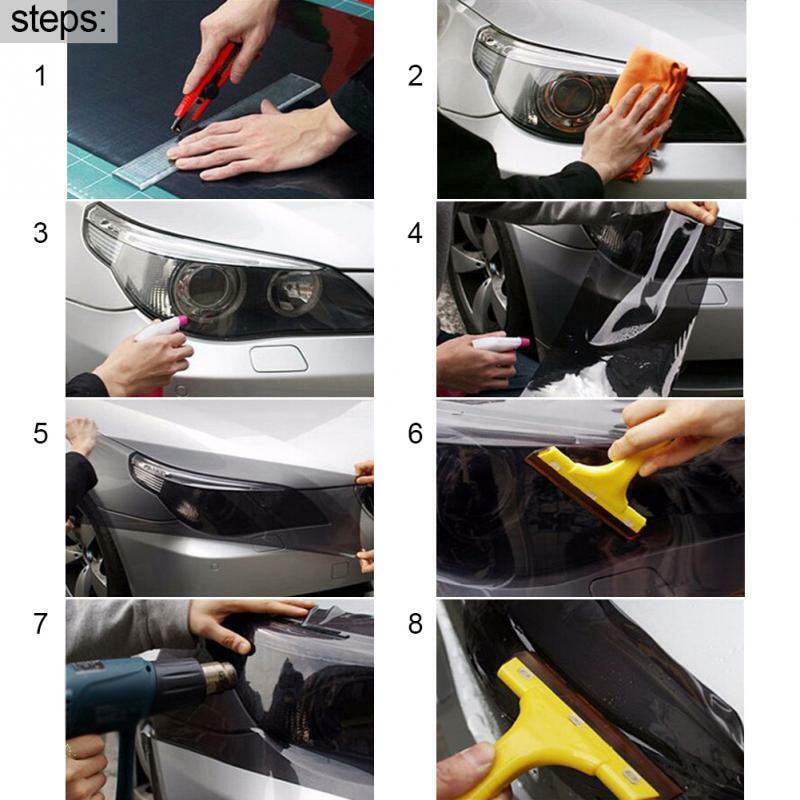 steps:

1

2

3

4

5

6

7

8