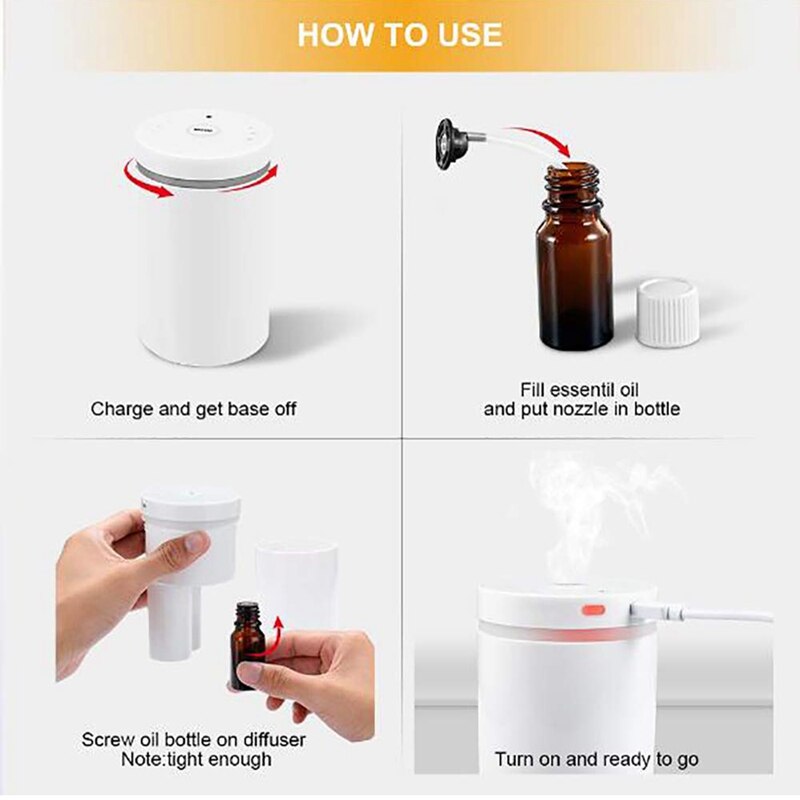 HOW TO USE

Charge and get base off

Fill essentil oil
and put nozzle in bottle

Screw oil bottle on diffuser
Note:tight enough

Turn on and ready to go