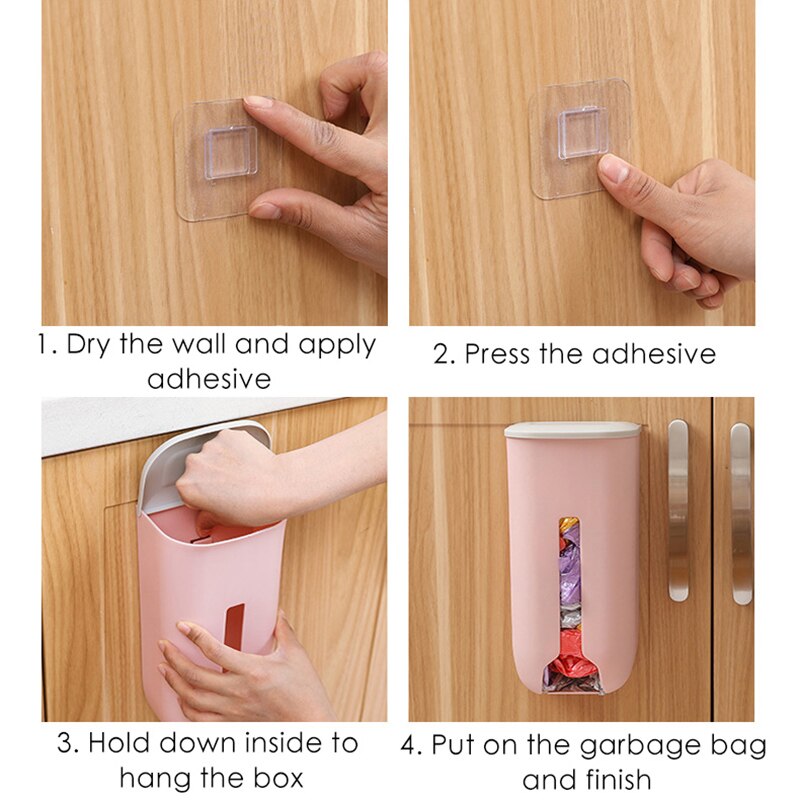 1. Dry the wall and apply adhesive

2. Press the adhesive

3. Hold down inside to hang the box

4. Put on the garbage bag and finish