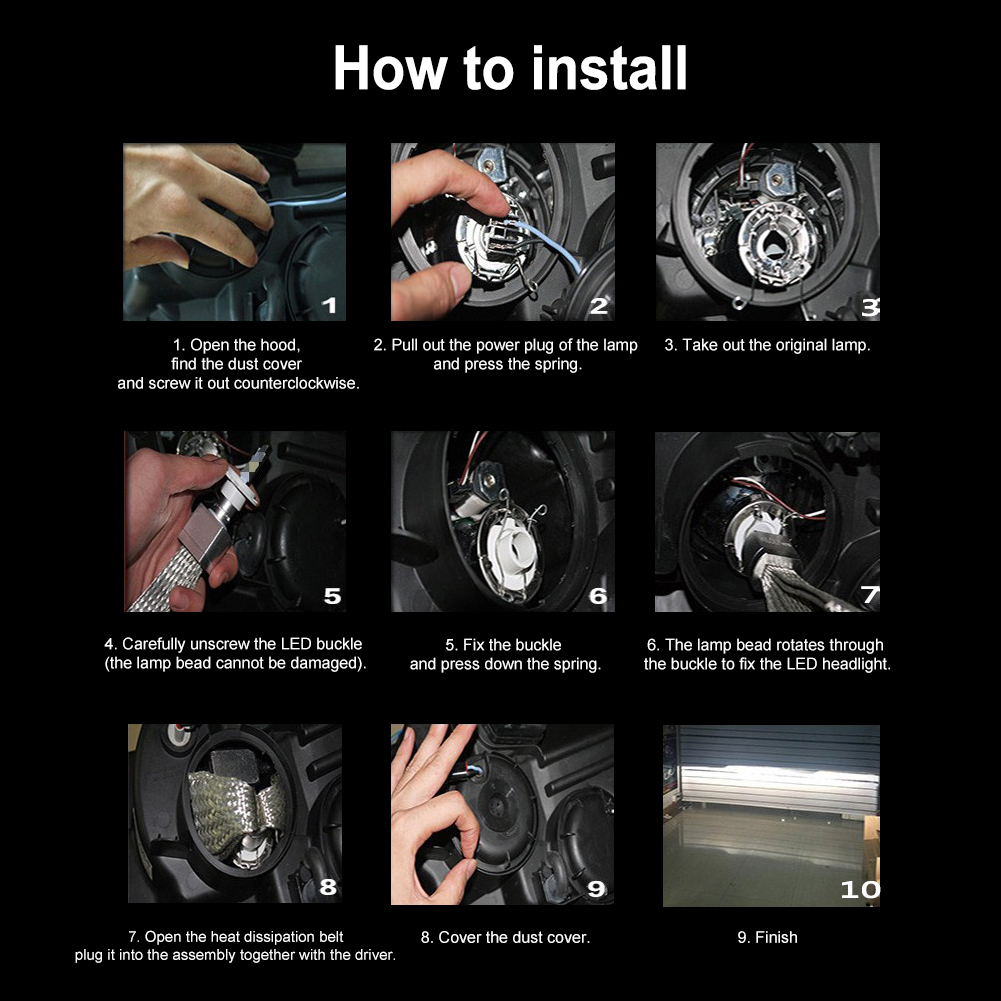 How to install

1

1. Open the hood, find the dust cover and screw it out counterclockwise.

2

2. Pull out the power plug of the lamp and press the spring.

3

3. Take out the original lamp.

5

4. Carefully unscrew the LED buckle (the lamp bead cannot be damaged).

6

5. Fix the buckle and press down the spring.

7

6. The lamp bead rotates through the buckle to fix the LED headlight.

8

7. Open the heat dissipation belt plug it into the assembly together with the driver.

9

8. Cover the dust cover.

10

9. Finish