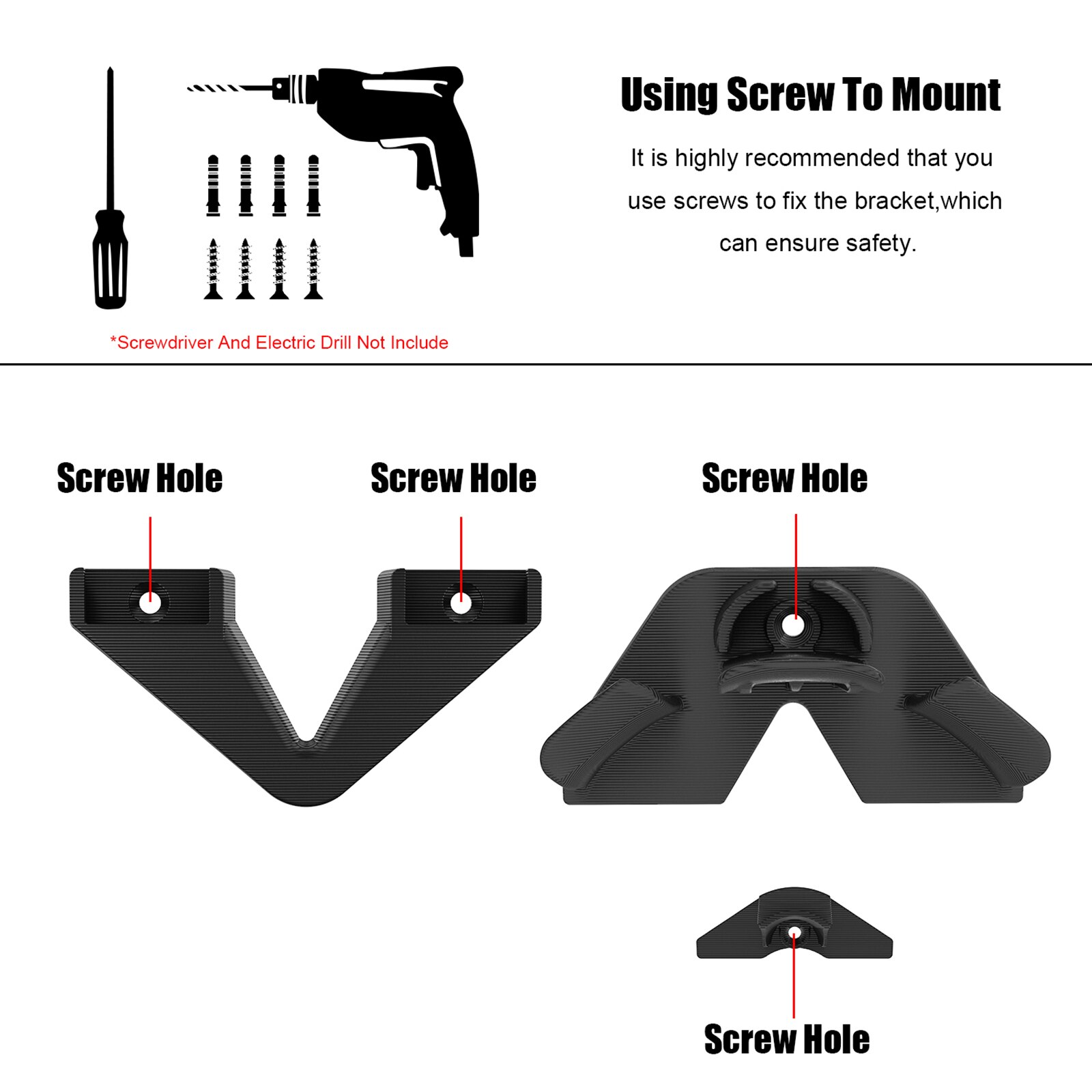 Using Screw To Mount

It is highly recommended that you use screws to fix the bracket,which can ensure safety.

*Screwdriver And Electric Drill Not Include

Screw Hole

Screw Hole

Screw Hole

Screw Hole