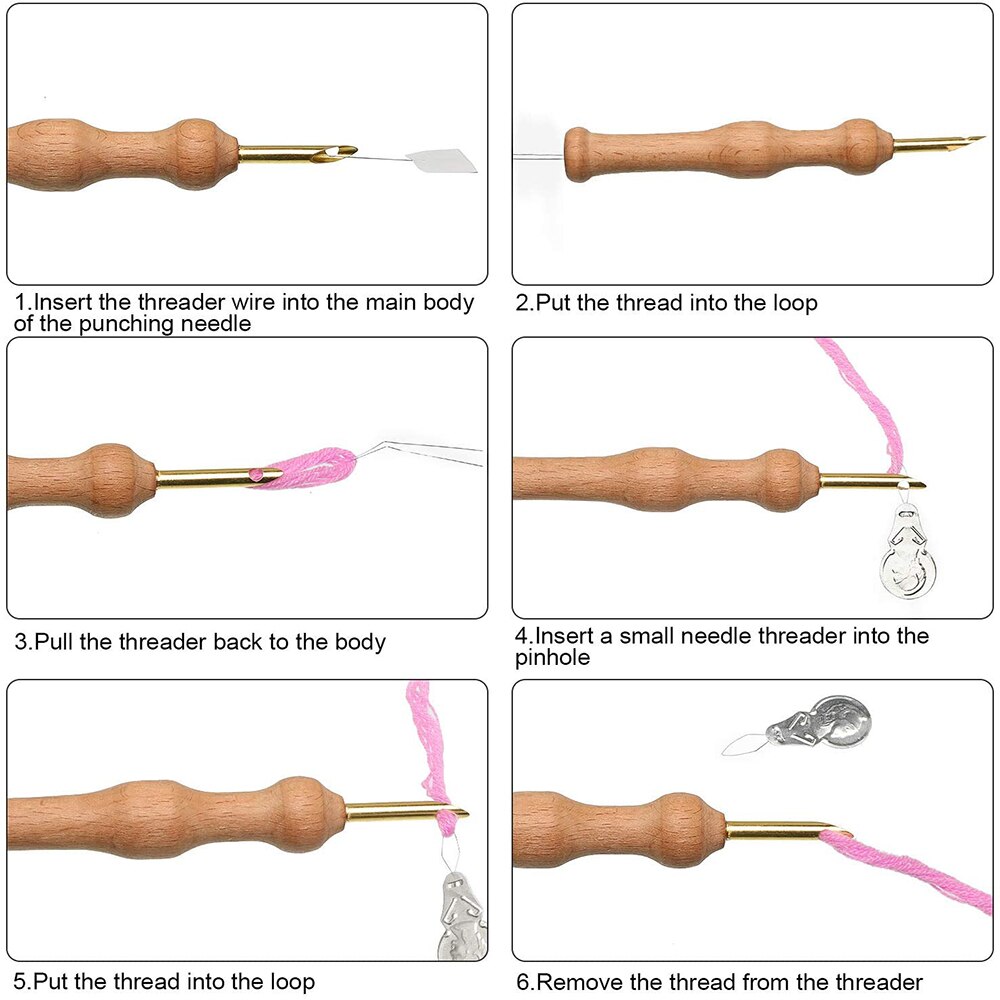 1.Insert the threader wire into the main body of the punching needle

2.Put the thread into the loop

3.Pull the threader back to the body

4.Insert a small needle threader into the pinhole

5.Put the thread into the loop

6.Remove the thread from the threader