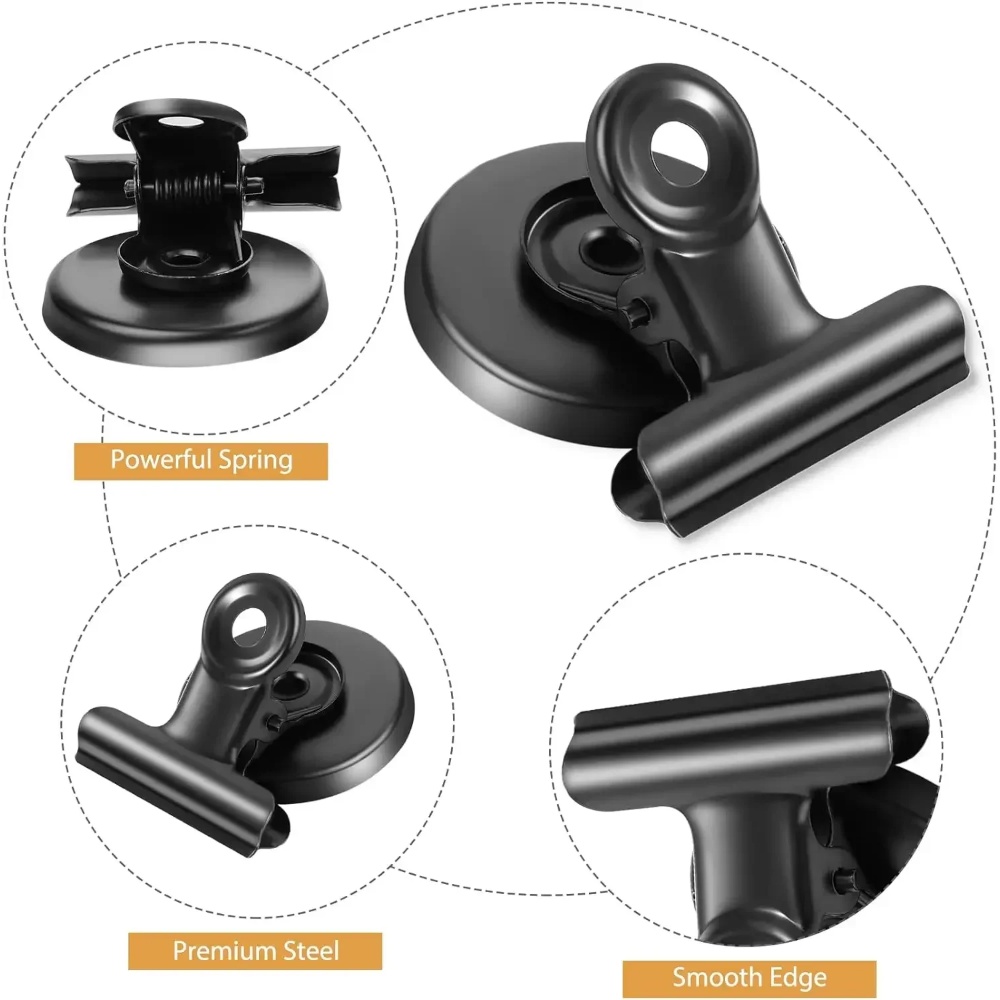 Powerful Spring

Premium Steel

Smooth Edge