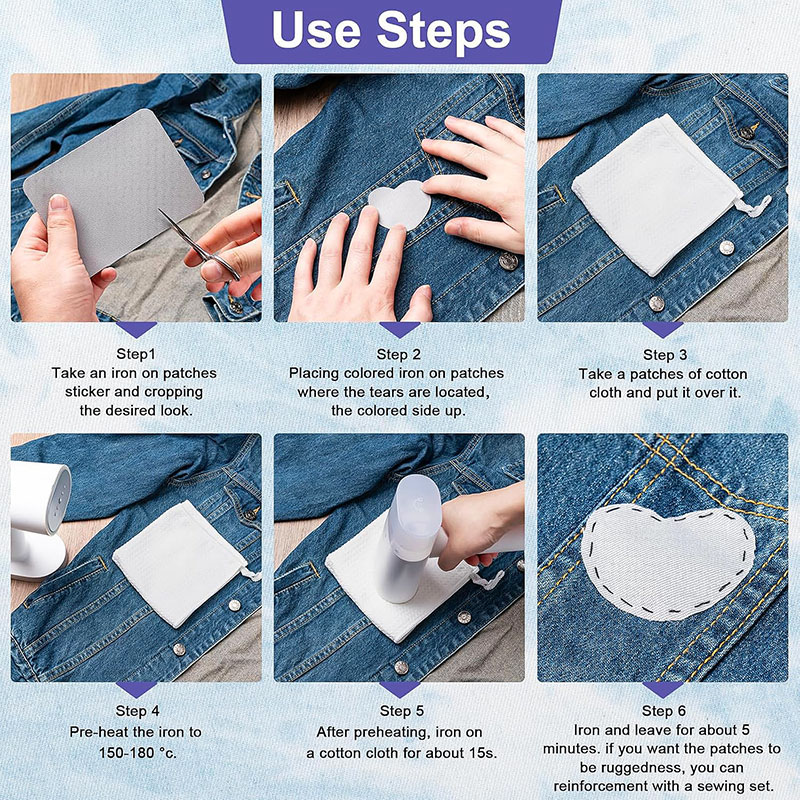 Use Steps

Step1
Take an iron on patches sticker and cropping the desired look.

Step 2
Placing colored iron on patches where the tears are located, the colored side up.

Step 3
Take a patches of cotton cloth and put it over it.

Step 4
Pre-heat the iron to 150-180 °c.

Step 5
After preheating, iron on a cotton cloth for about 15s.

Step 6
Iron and leave for about 5 minutes. if you want the patches to be ruggedness, you can reinforcement with a sewing set.