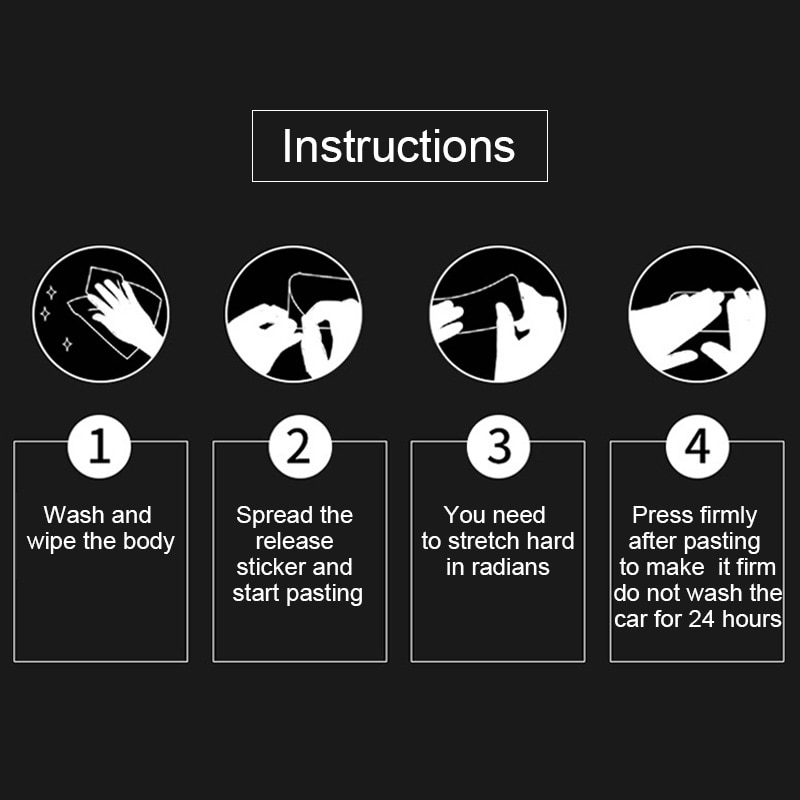 Instructions

1
Wash and wipe the body

2
Spread the release sticker and start pasting

3
You need to stretch hard in radians

4
Press firmly after pasting to make it firm do not wash the car for 24 hours