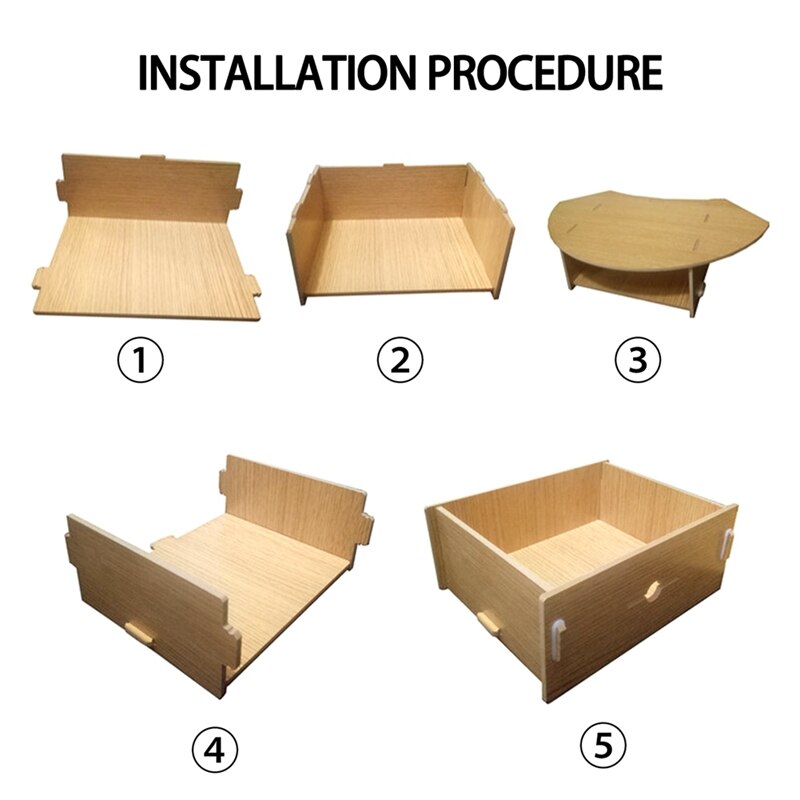 INSTALLATION PROCEDURE

①

②

③

④

⑤