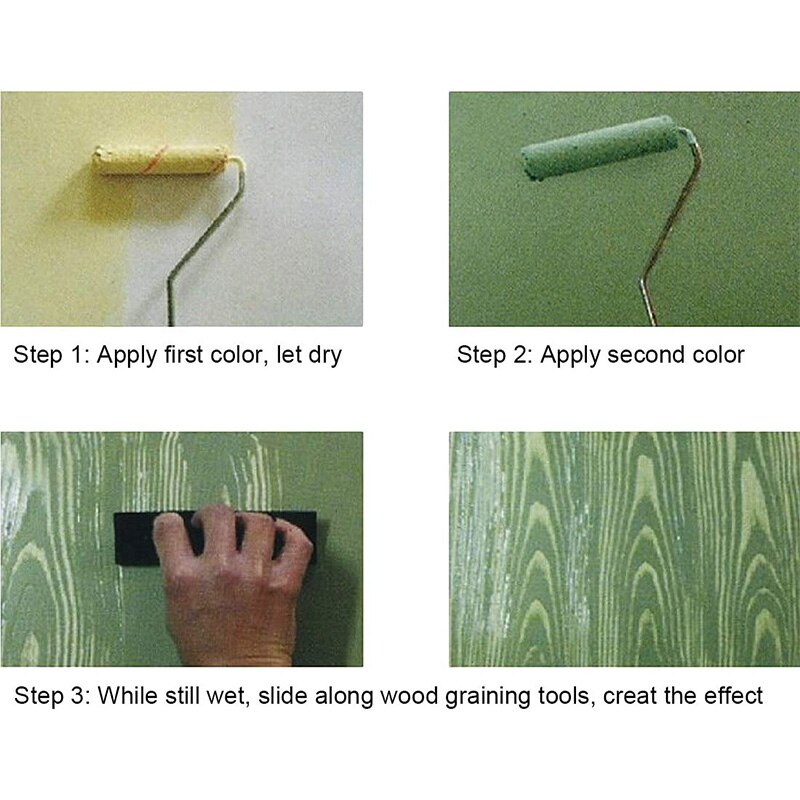 Step 1: Apply first color, let dry

Step 2: Apply second color

Step 3: While still wet, slide along wood graining tools, creat the effect