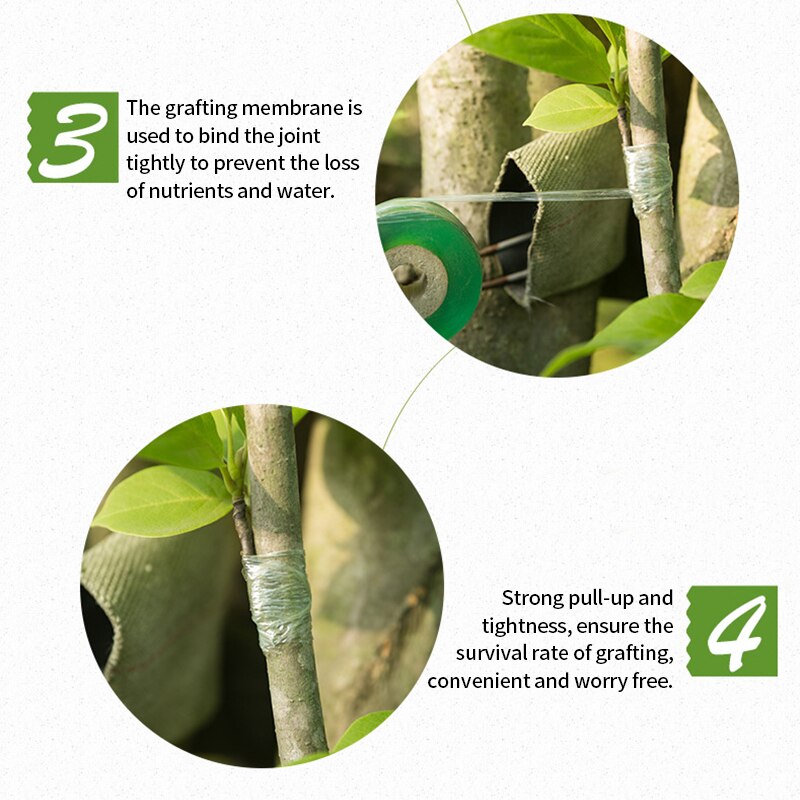 3

The grafting membrane is used to bind the joint tightly to prevent the loss of nutrients and water.

Strong pull-up and tightness, ensure the survival rate of grafting, convenient and worry free.

4