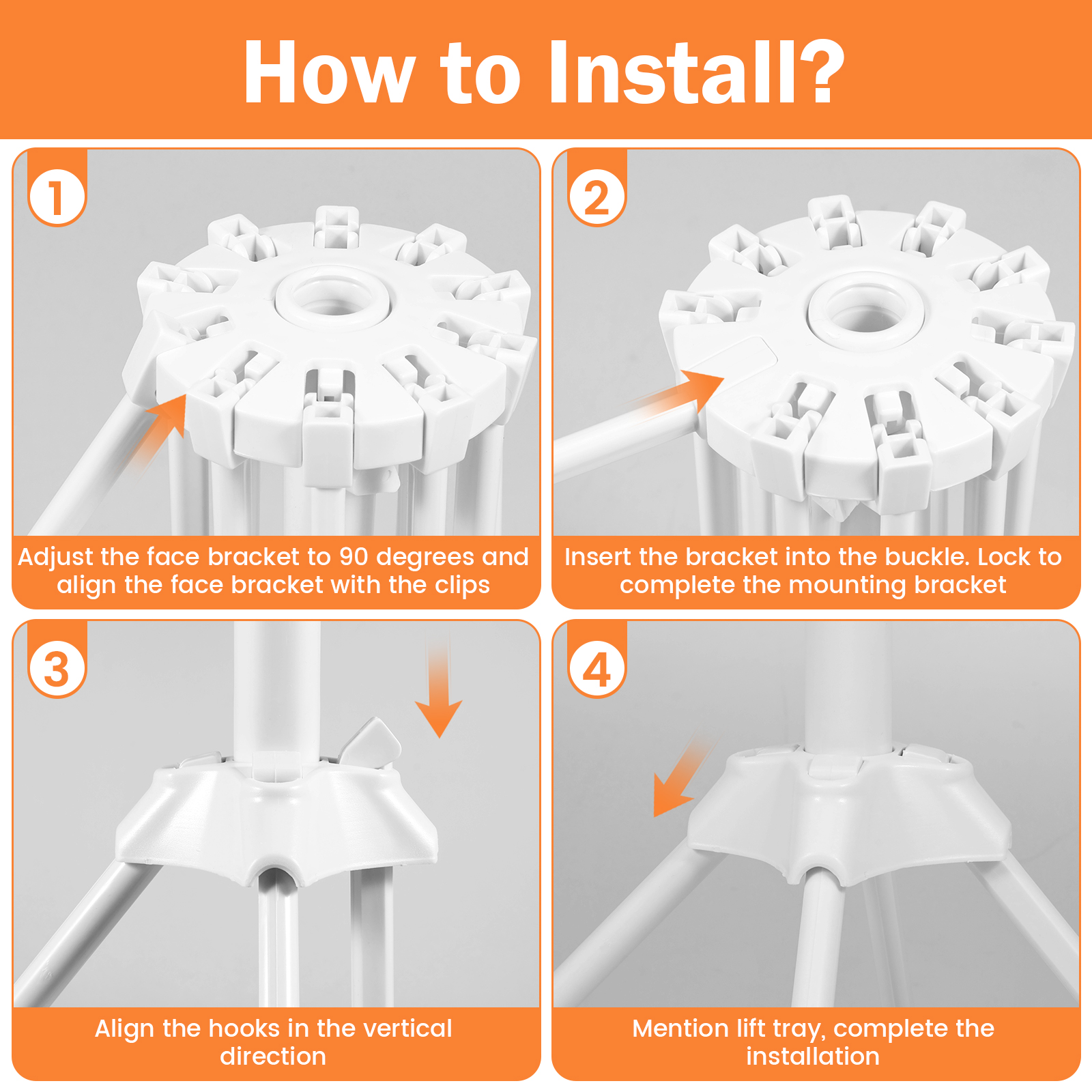 How to Install?

1

Adjust the face bracket to 90 degrees and align the face bracket with the clips

2

Insert the bracket into the buckle. Lock to complete the mounting bracket

3

Align the hooks in the vertical direction

4

Mention lift tray, complete the installation