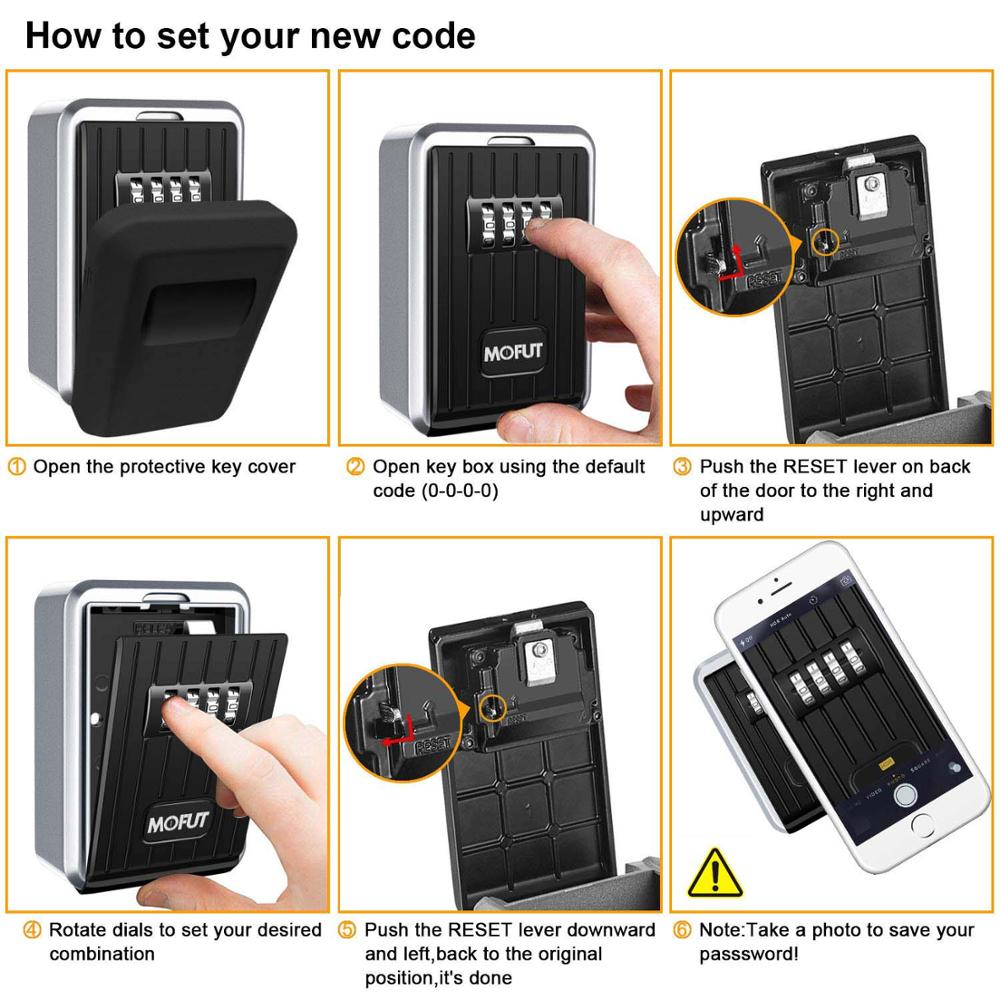 How to set your new code

MOFUT

RESET

① Open the protective key cover

② Open key box using the default code (0-0-0-0)

③ Push the RESET lever on back of the door to the right and upward

MOFUT

RESET

④ Rotate dials to set your desired combination

⑤ Push the RESET lever downward and left,back to the original position,it's done

⑥ Note:Take a photo to save your passsword!