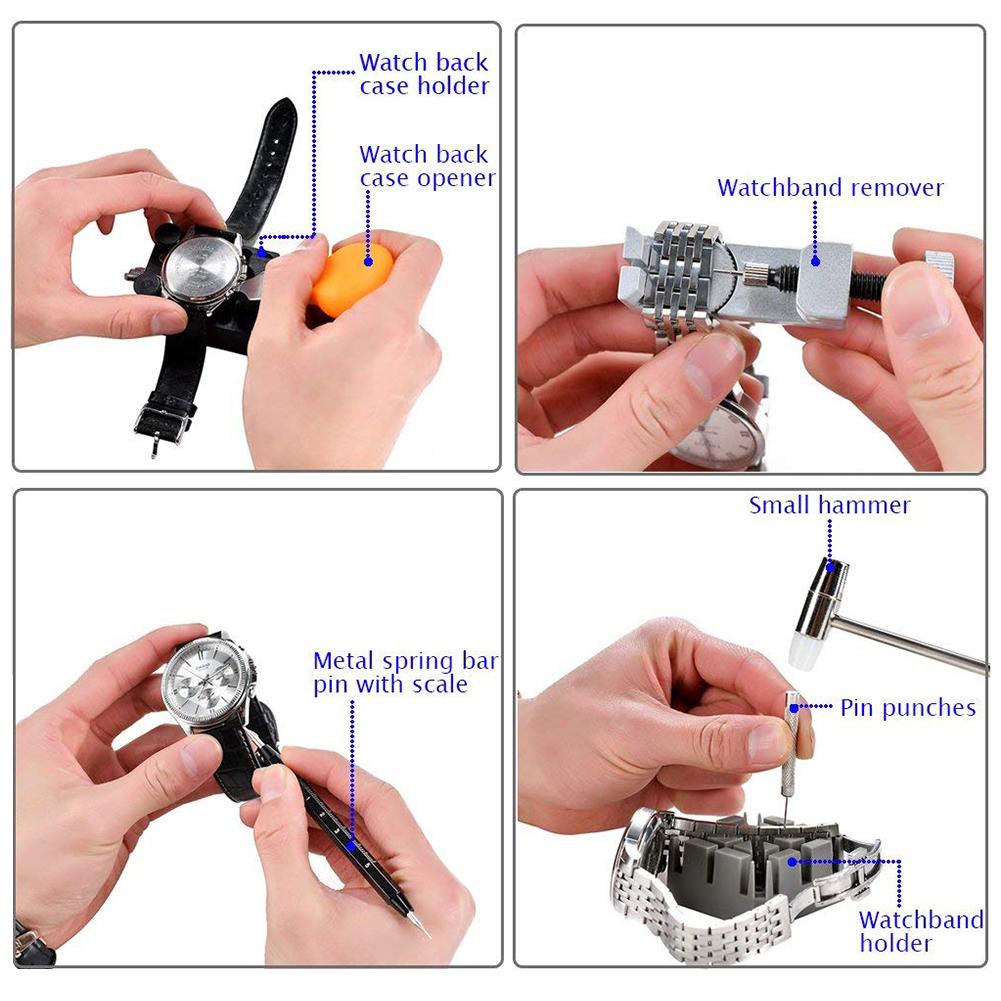 Watch back case holder

Watch back case opener

Watchband remover

Metal spring bar pin with scale

Small hammer

Pin punches

Watchband holder