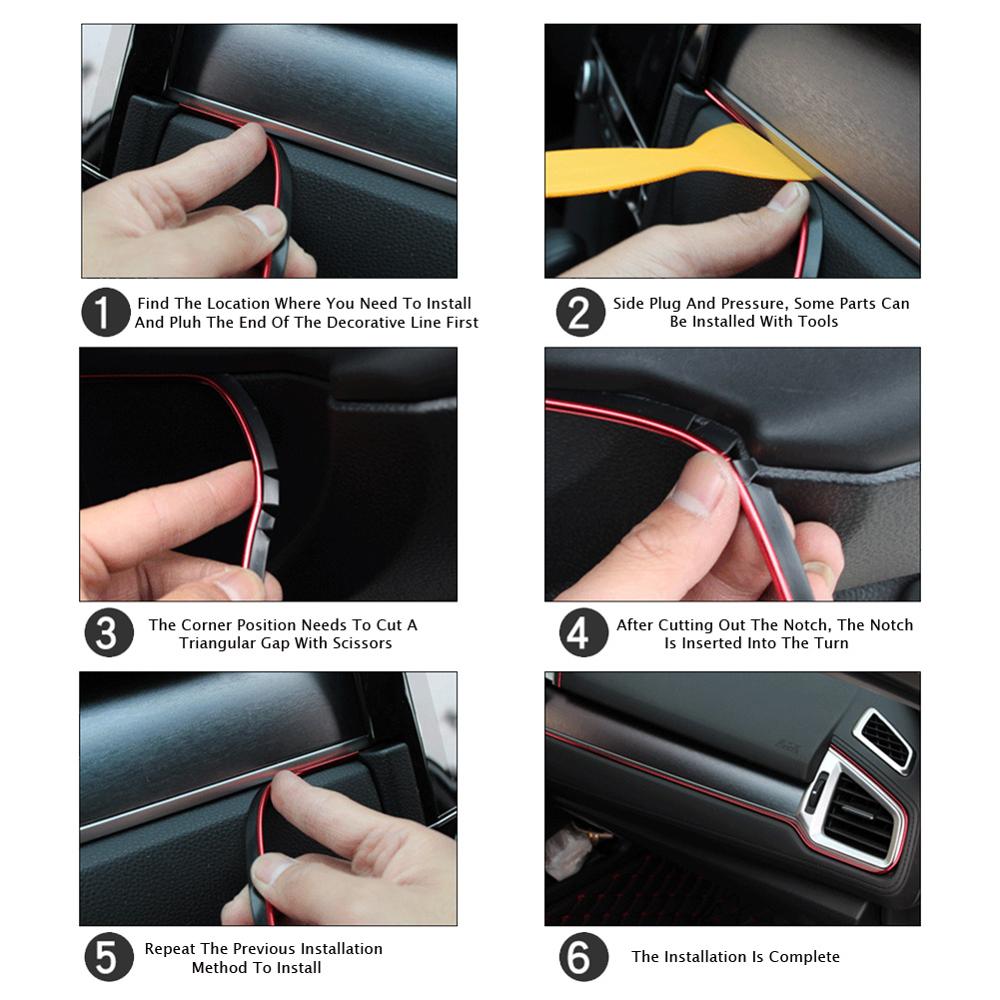 1 Find The Location Where You Need To Install And Pluh The End Of The Decorative Line First

2 Side Plug And Pressure, Some Parts Can Be Installed With Tools

3 The Corner Position Needs To Cut A Triangular Gap With Scissors

4 After Cutting Out The Notch, The Notch Is Inserted Into The Turn

5 Repeat The Previous Installation Method To Install

6 The Installation Is Complete