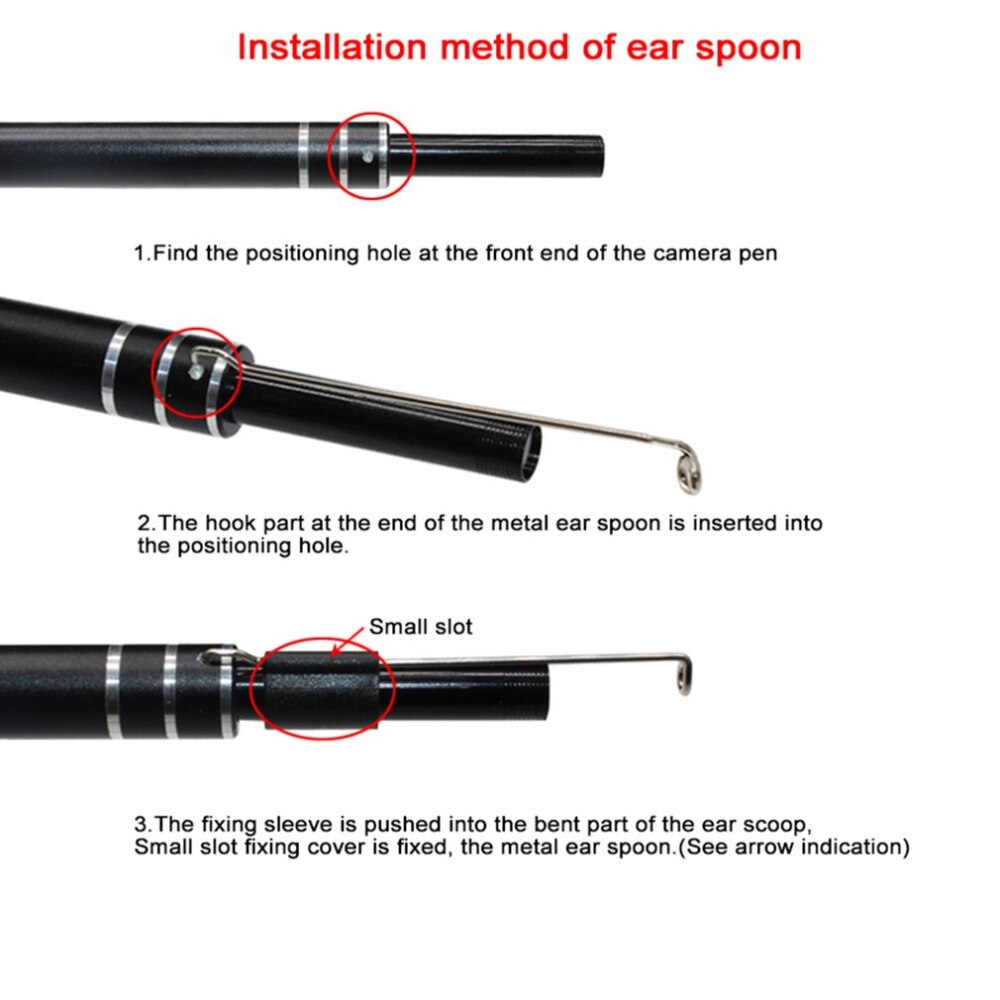 Installation method of ear spoon

1.Find the positioning hole at the front end of the camera pen

2.The hook part at the end of the metal ear spoon is inserted into the positioning hole.

Small slot

3.The fixing sleeve is pushed into the bent part of the ear scoop, Small slot fixing cover is fixed, the metal ear spoon.(See arrow indication)