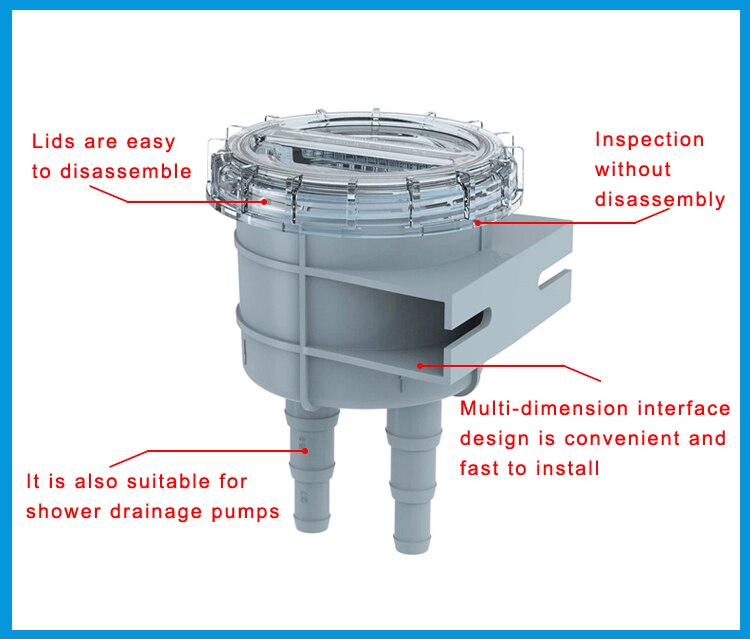 Lids are easy to disassemble

Inspection without disassembly

Multi-dimension interface design is convenient and fast to install

It is also suitable for shower drainage pumps