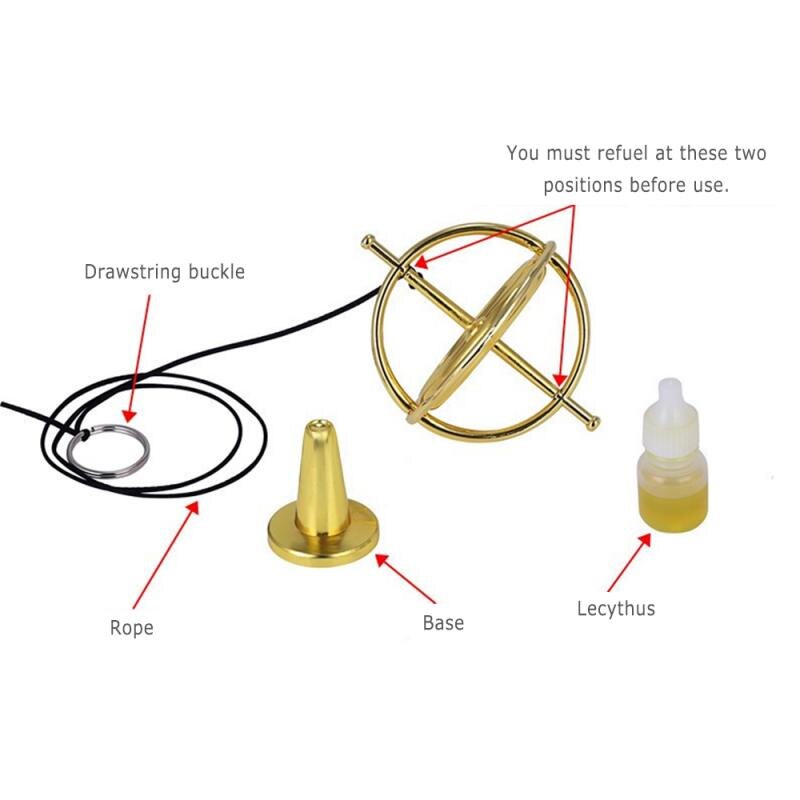 You must refuel at these two positions before use.

Drawstring buckle

Rope

Base

Lecythus