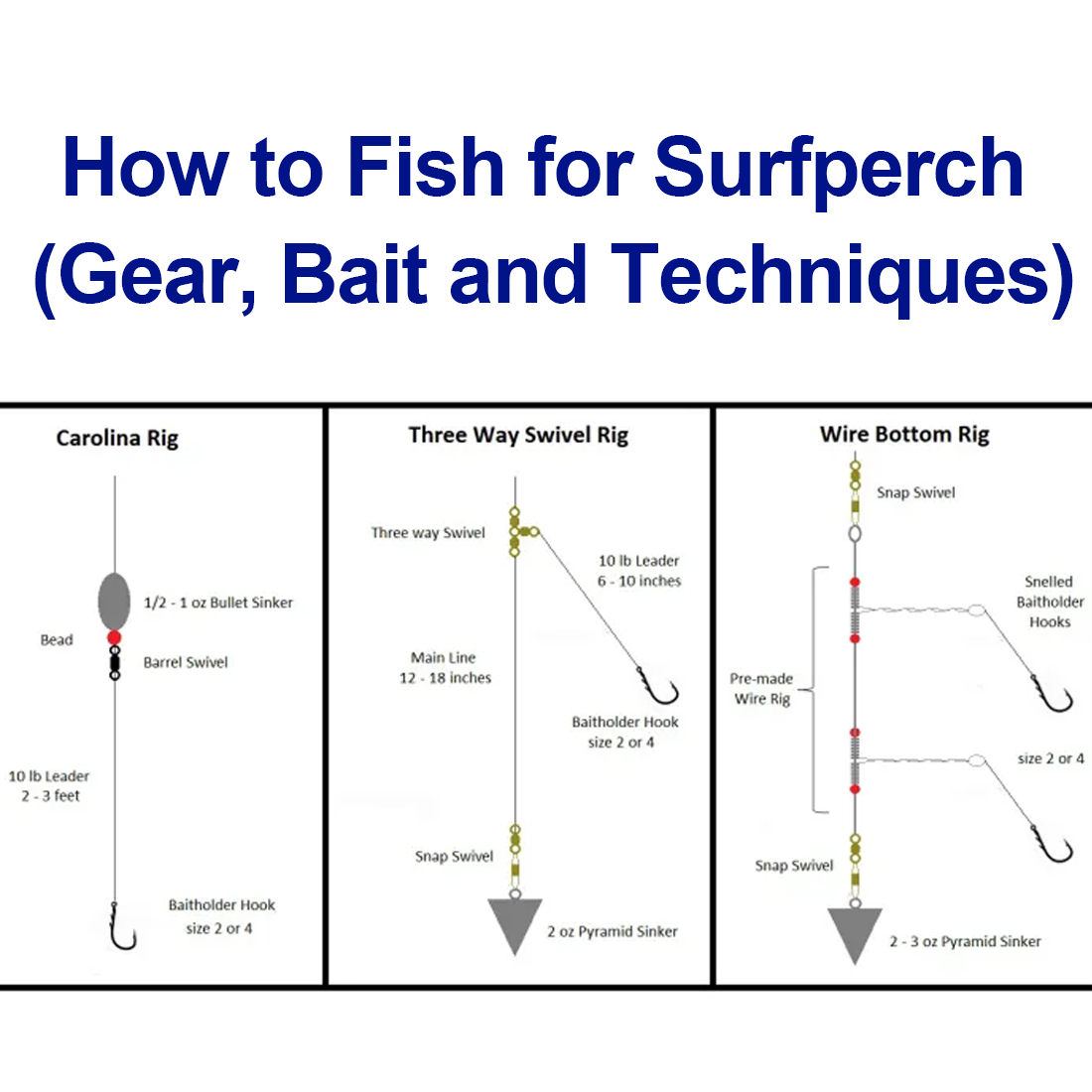 How to Fish for Surfperch (Gear, Bait and Techniques)

Carolina Rig

1/2 - 1 oz Bullet Sinker

Bead

Barrel Swivel

10 lb Leader
2 - 3 feet

Baitholder Hook
size 2 or 4

Three Way Swivel Rig

Three way Swivel

10 lb Leader
6 - 10 inches

Main Line
12 - 18 inches

Baitholder Hook
size 2 or 4

Snap Swivel

2 oz Pyramid Sinker

Wire Bottom Rig

Snap Swivel

Snelled
Baitholder
Hooks

Pre-made
Wire Rig

size 2 or 4

Snap Swivel

2 - 3 oz Pyramid Sinker