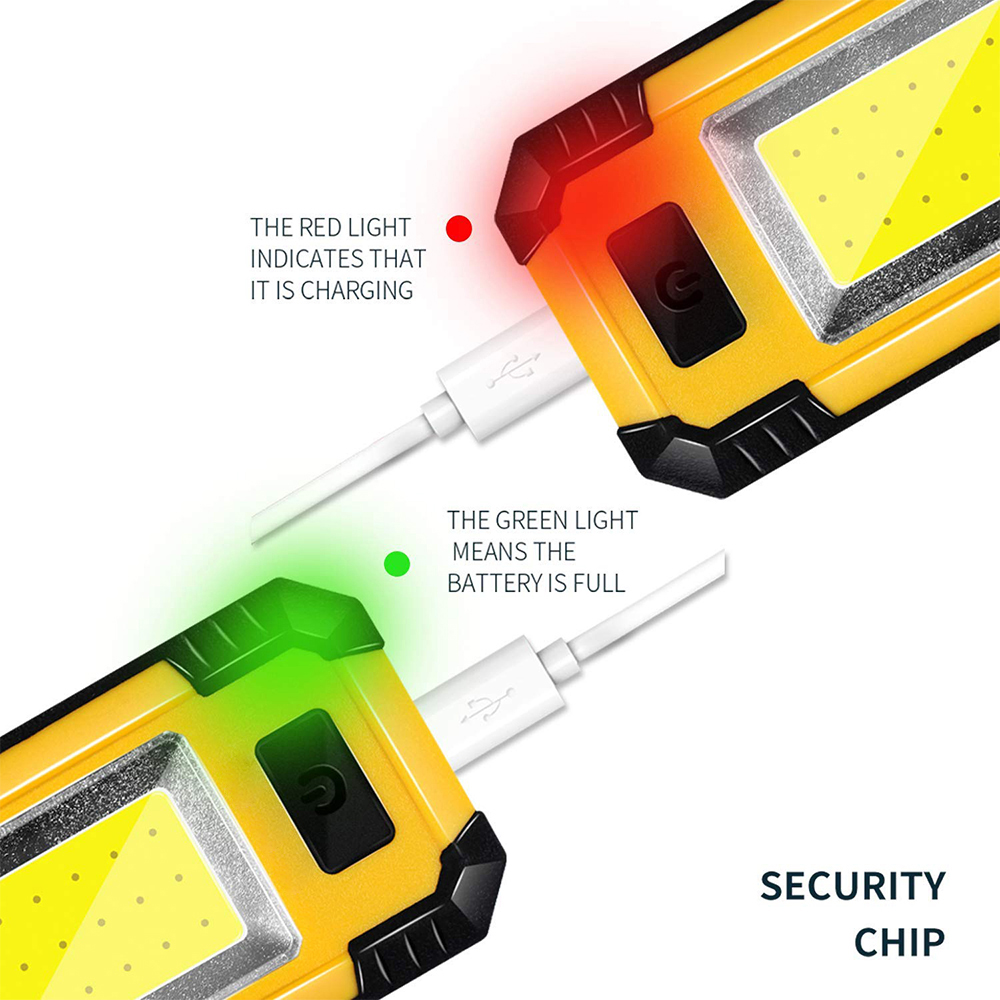 THE RED LIGHT INDICATES THAT IT IS CHARGING

THE GREEN LIGHT MEANS THE BATTERY IS FULL

SECURITY CHIP