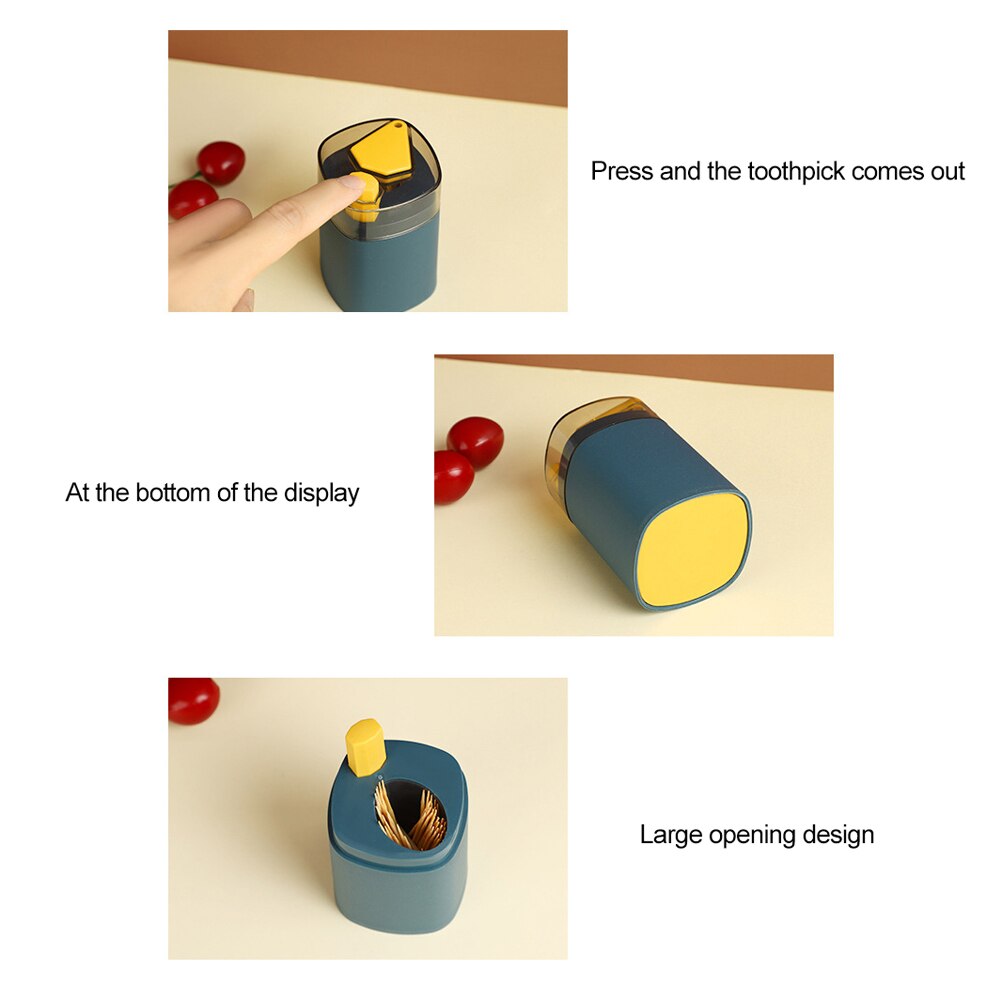 Press and the toothpick comes out

At the bottom of the display

Large opening design