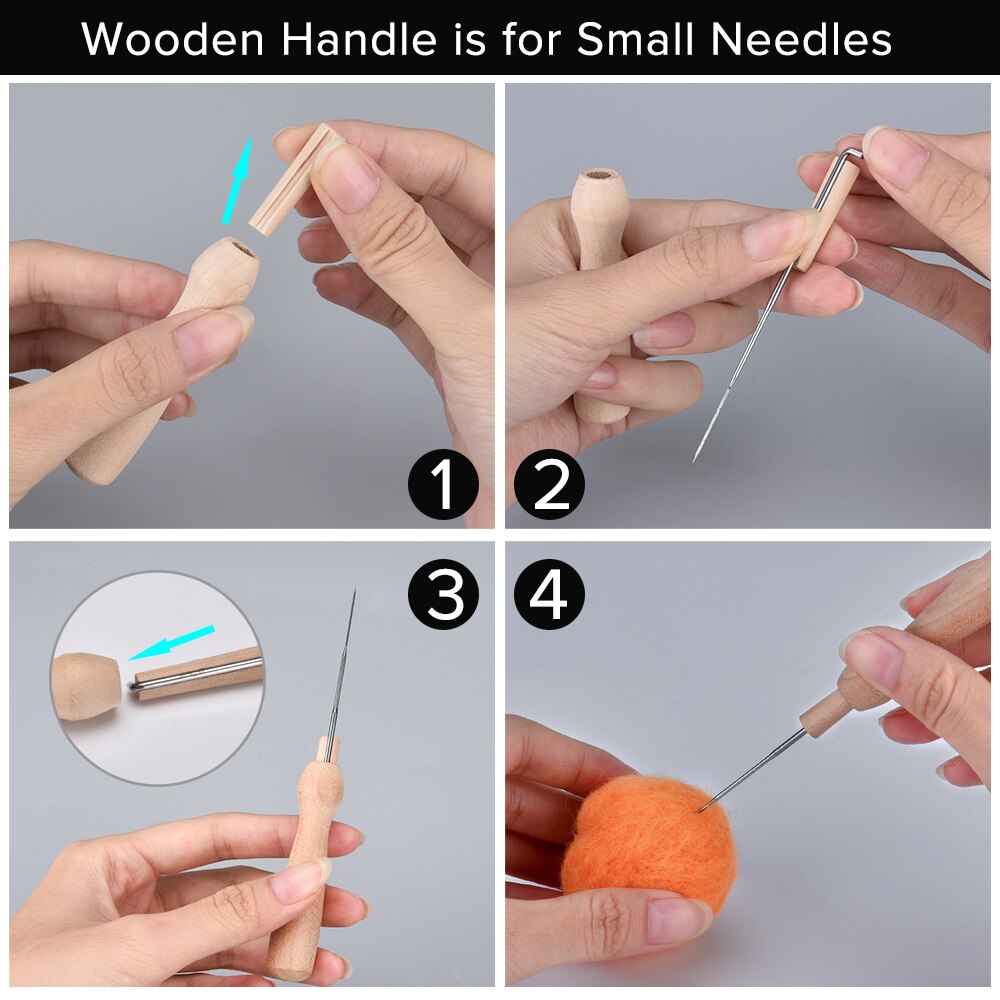 Wooden Handle is for Small Needles

1

2

3

4