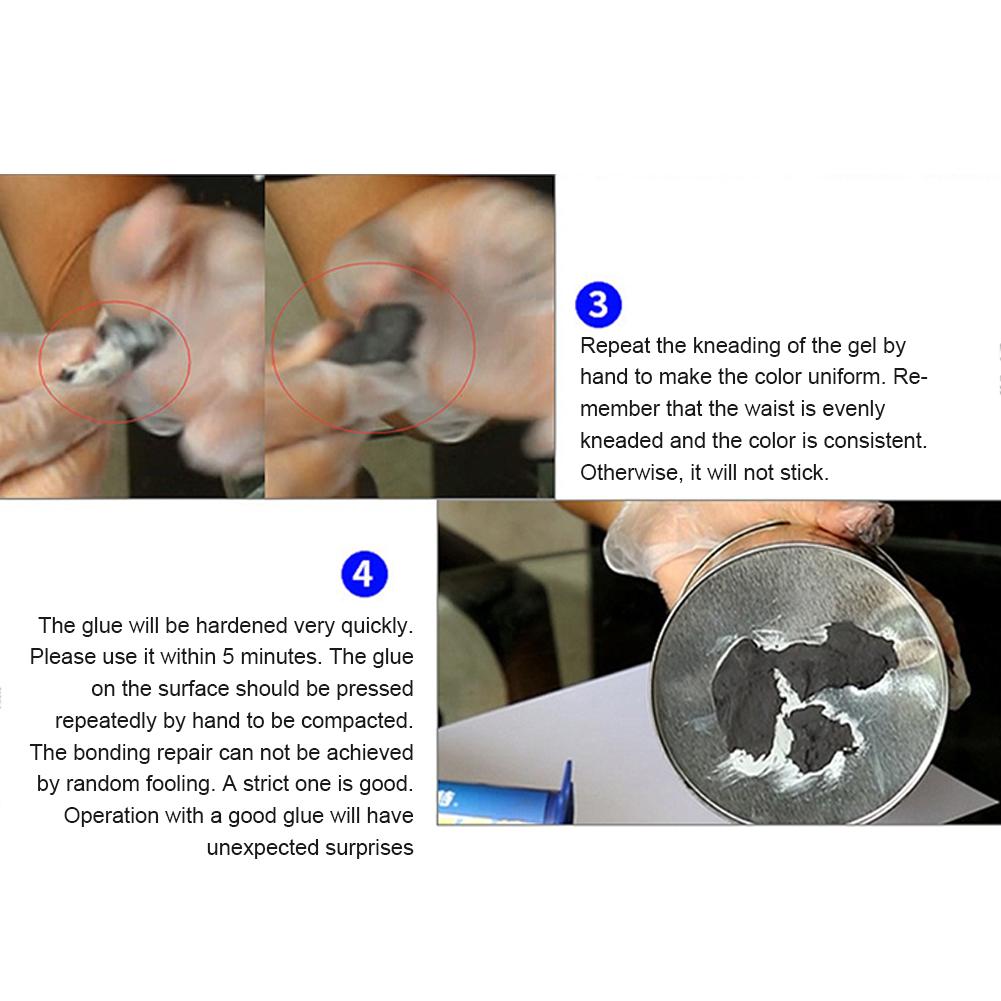 3

Repeat the kneading of the gel by hand to make the color uniform. Remember that the waist is evenly kneaded and the color is consistent. Otherwise, it will not stick.

4

The glue will be hardened very quickly. Please use it within 5 minutes. The glue on the surface should be pressed repeatedly by hand to be compacted. The bonding repair can not be achieved by random fooling. A strict one is good. Operation with a good glue will have unexpected surprises